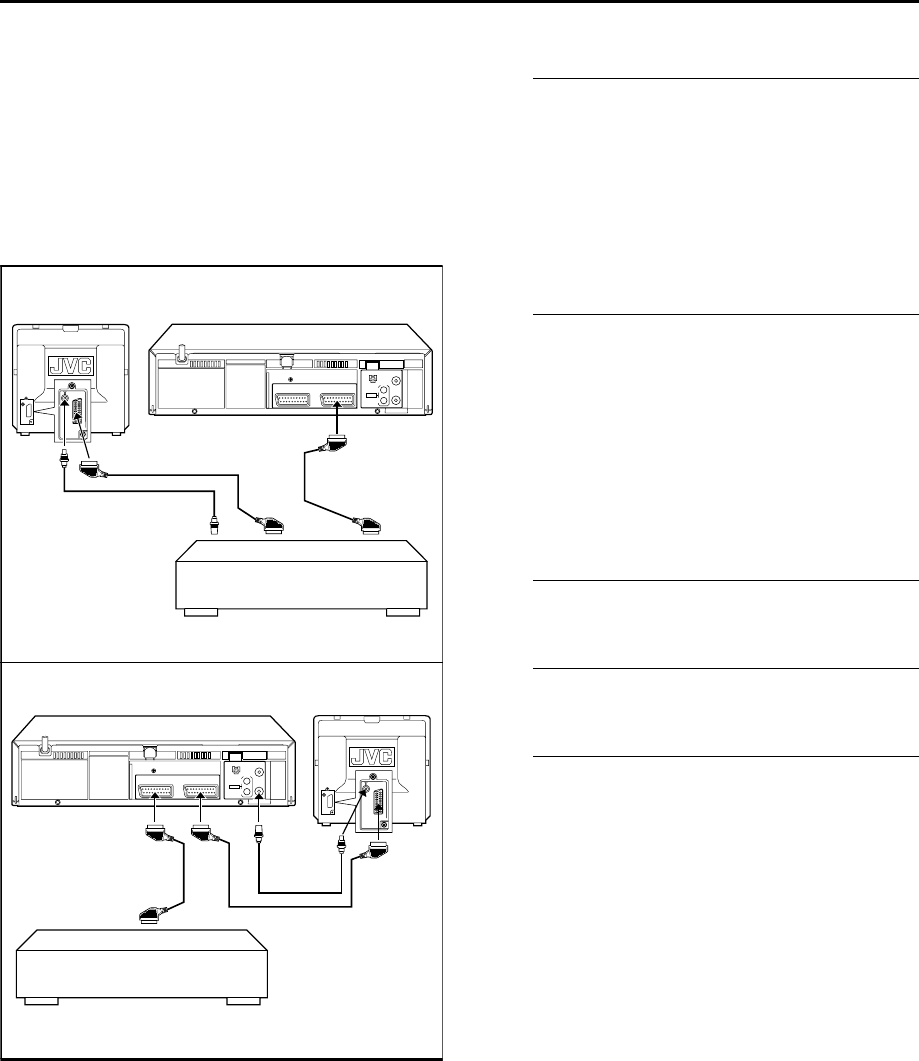 JVC

JVC