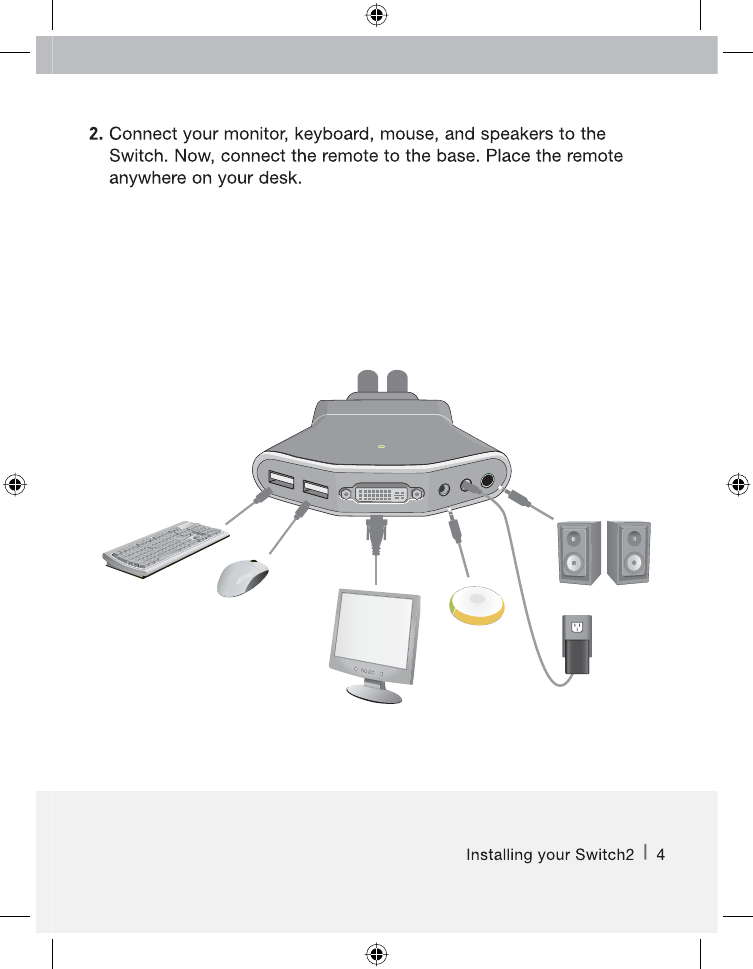 2. Connect your monitor, keyboard, mouse, and speakers to the Switch. Now, connect the remote to the base. Place the remote anywhere on your desk.

Installing your Switch2 | 4