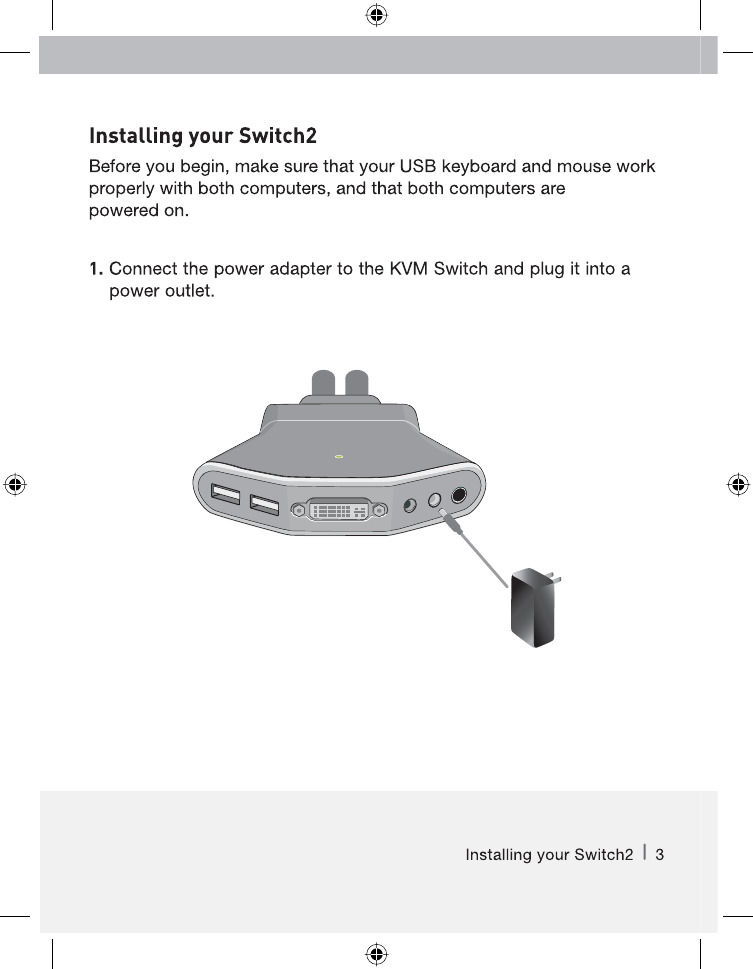 Installing your Switch2

Before you begin, make sure that your USB keyboard and mouse work properly with both computers, and that both computers are powered on.

1. Connect the power adapter to the KVM Switch and plug it into a power outlet.

Installing your Switch2 | 3