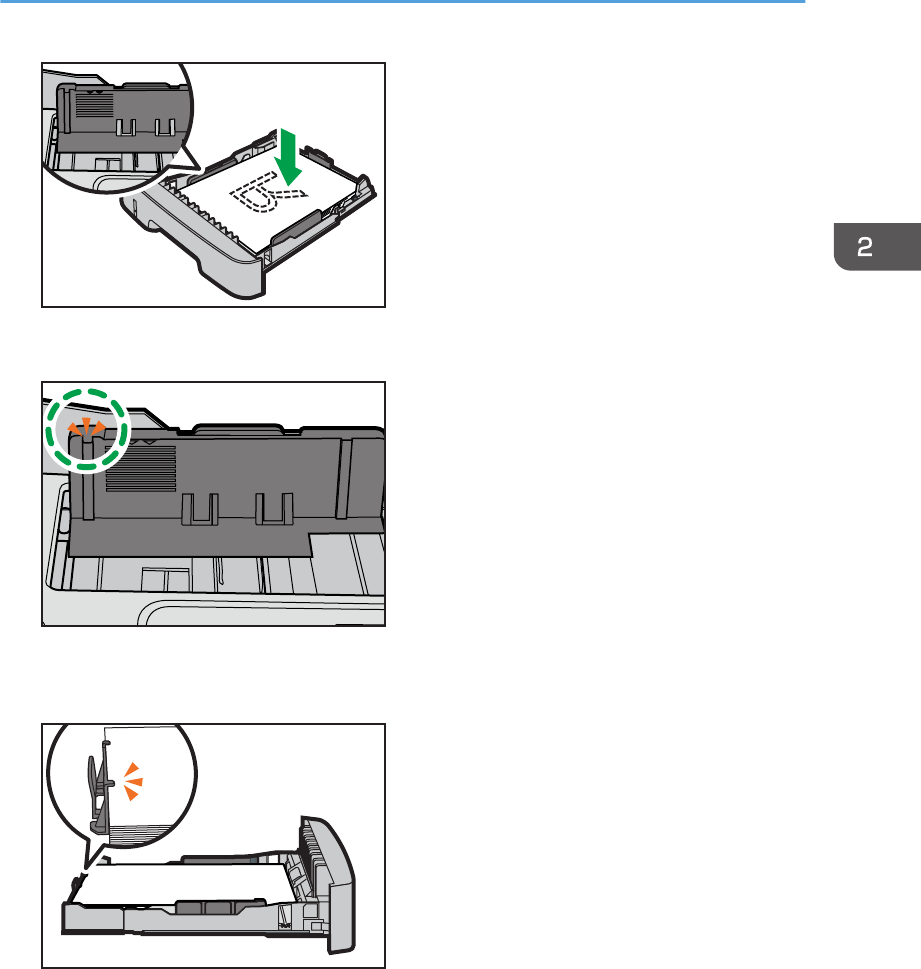 2