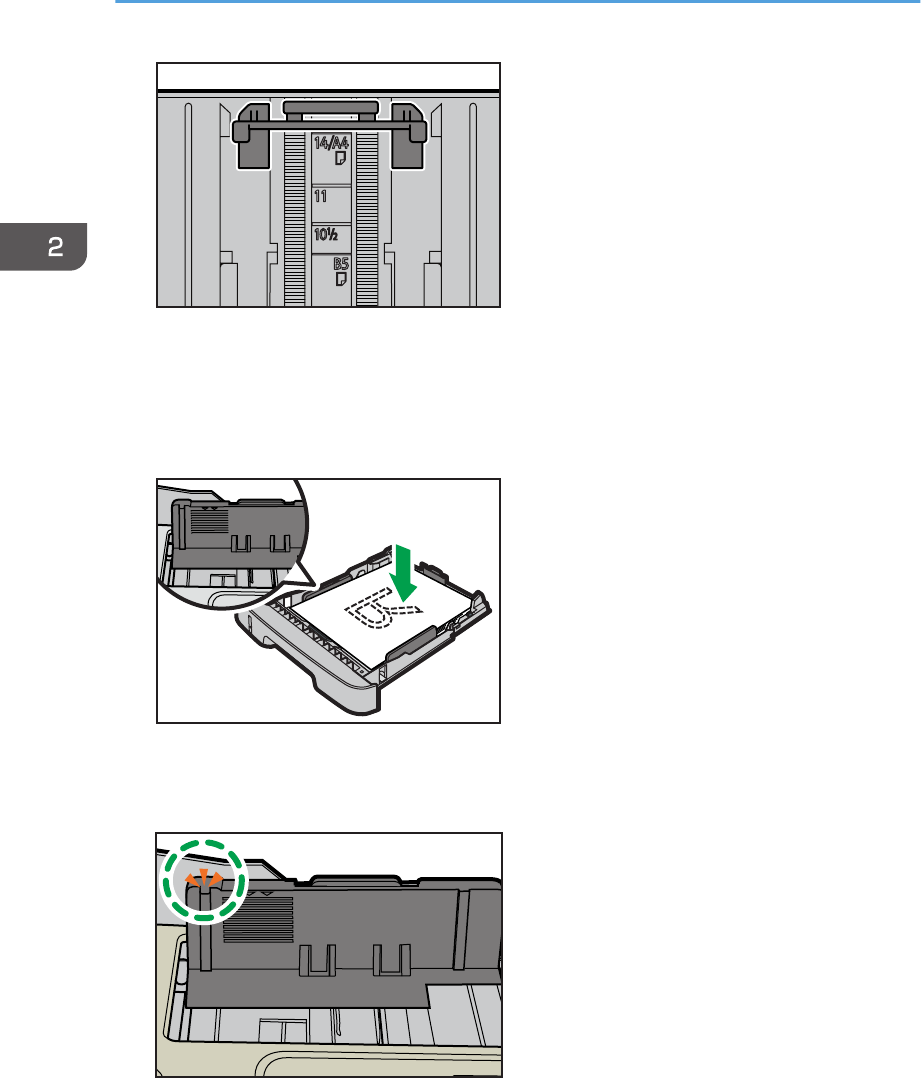 2

14/A4

11

10½

B5