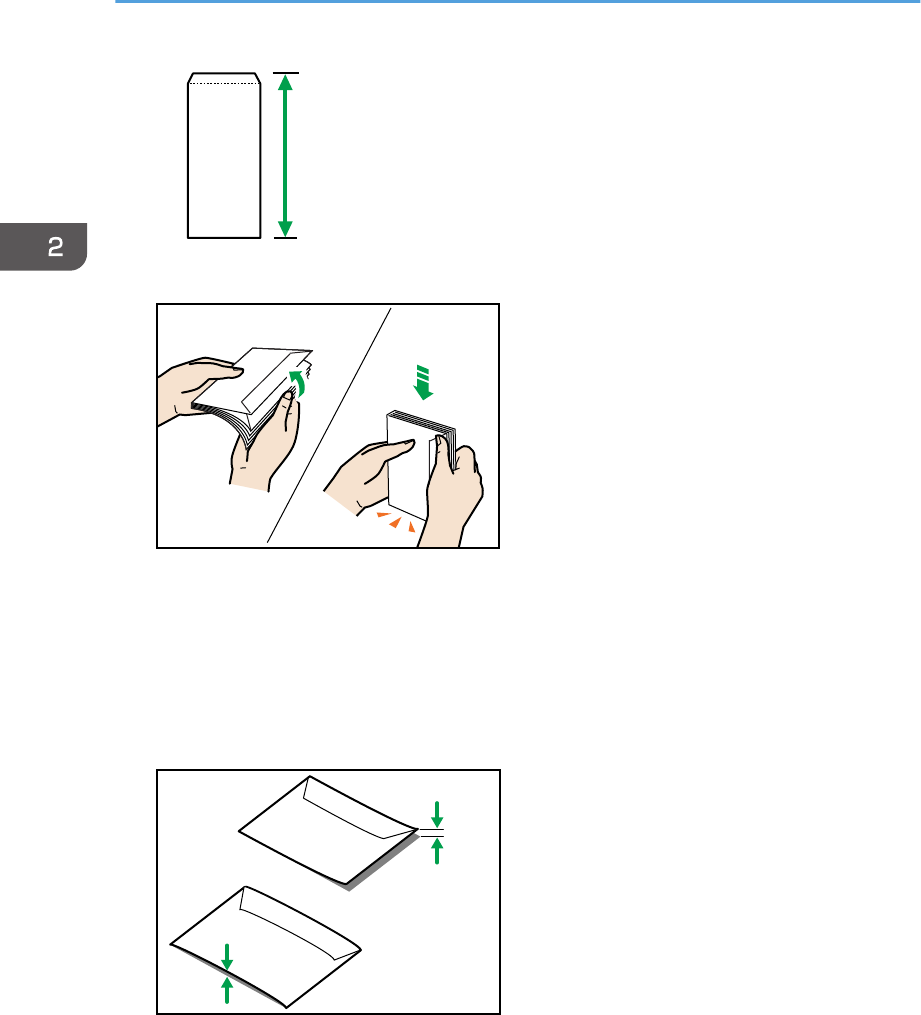 2