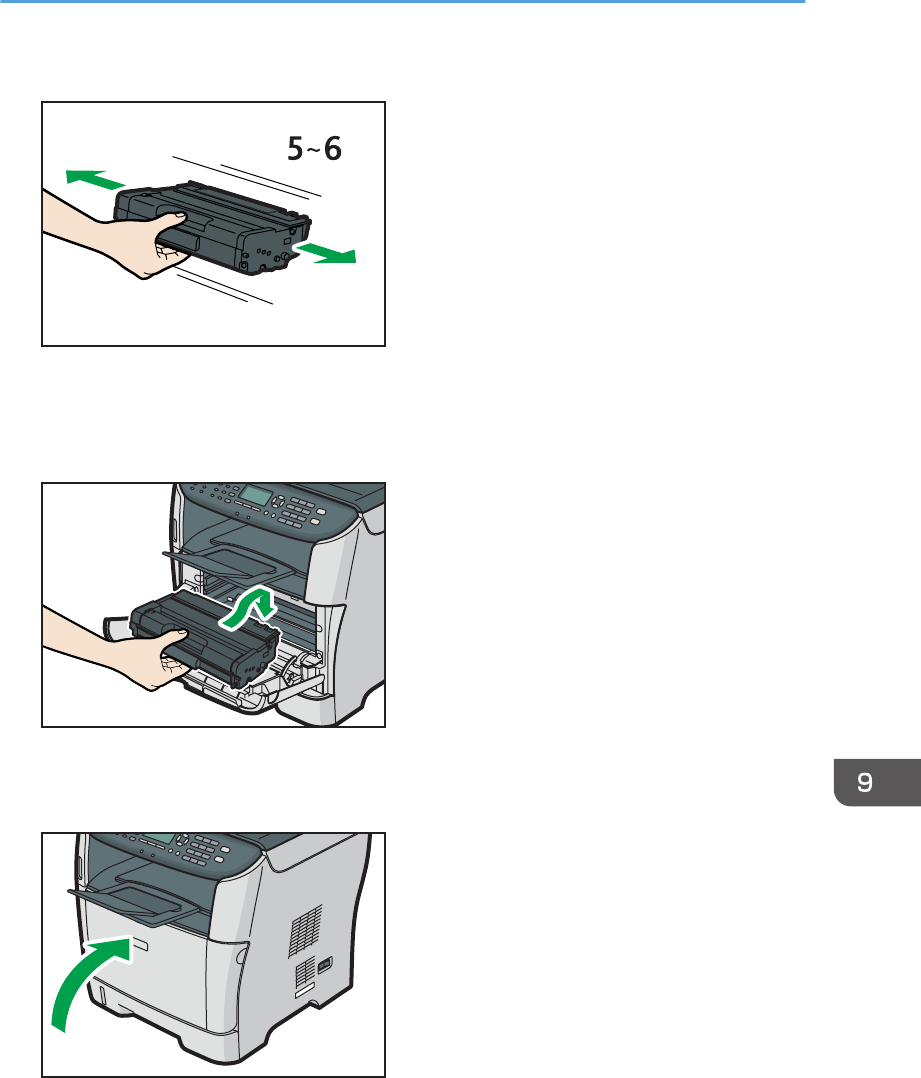 5~6

9