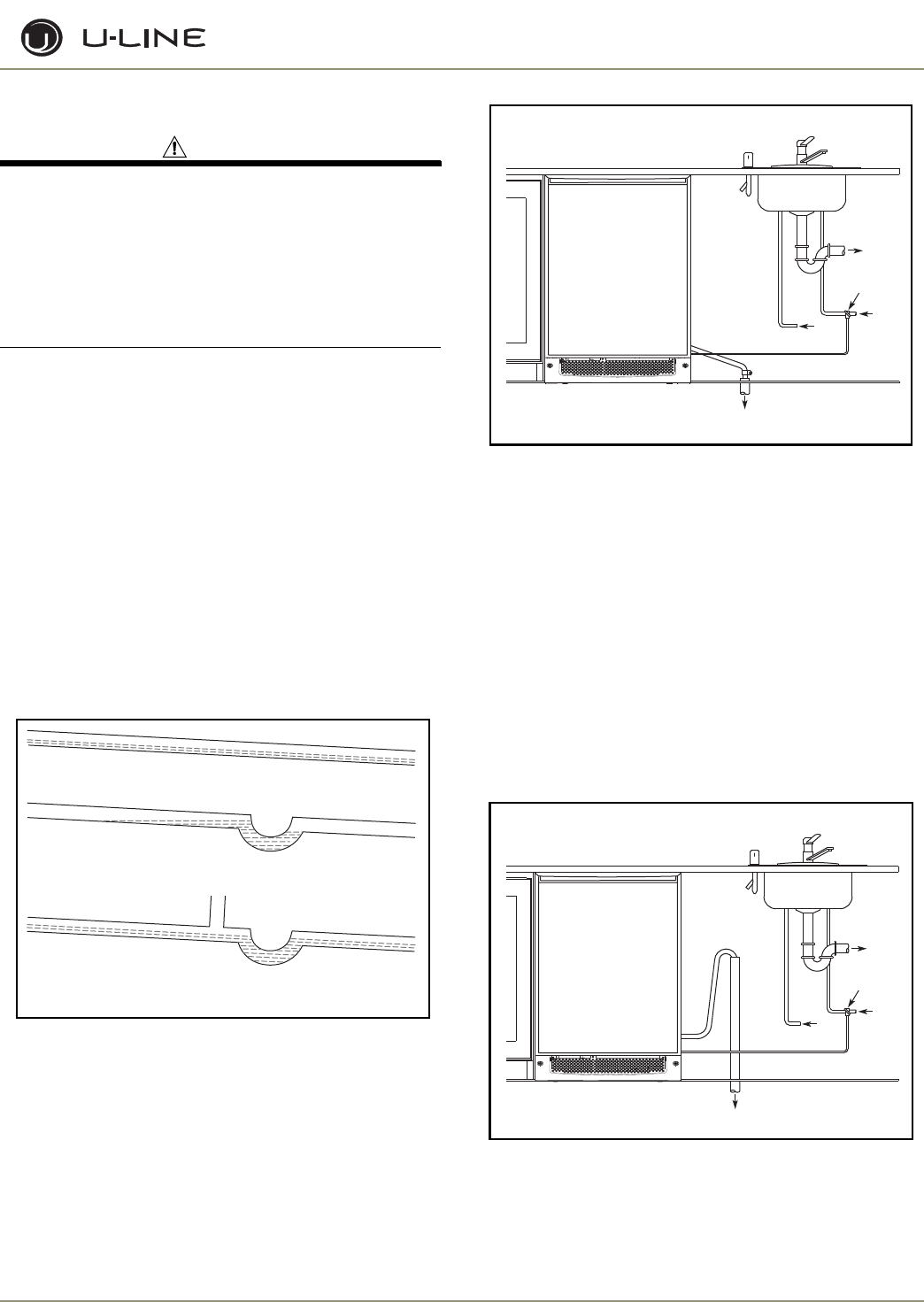 U-LINE