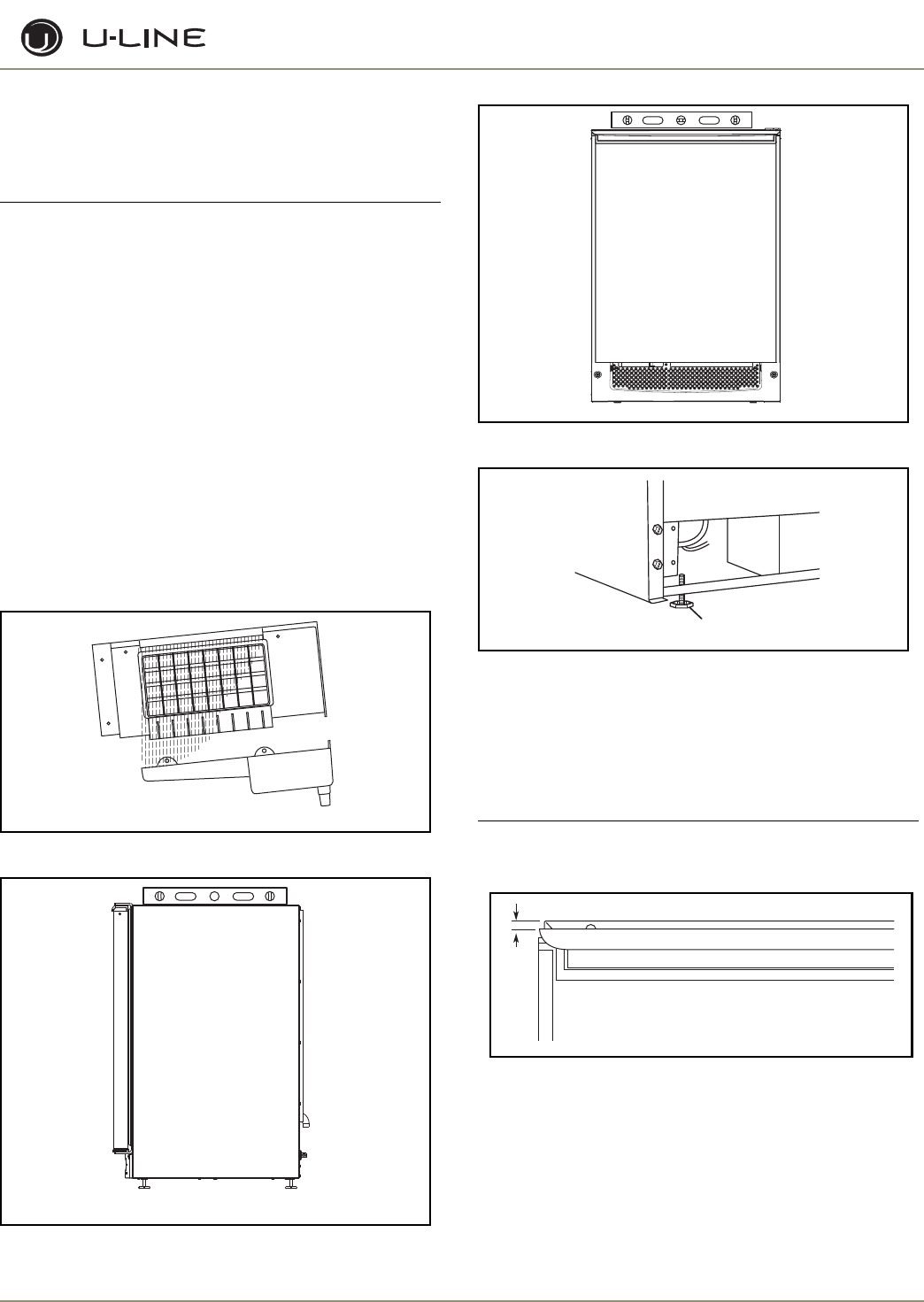 U-LINE