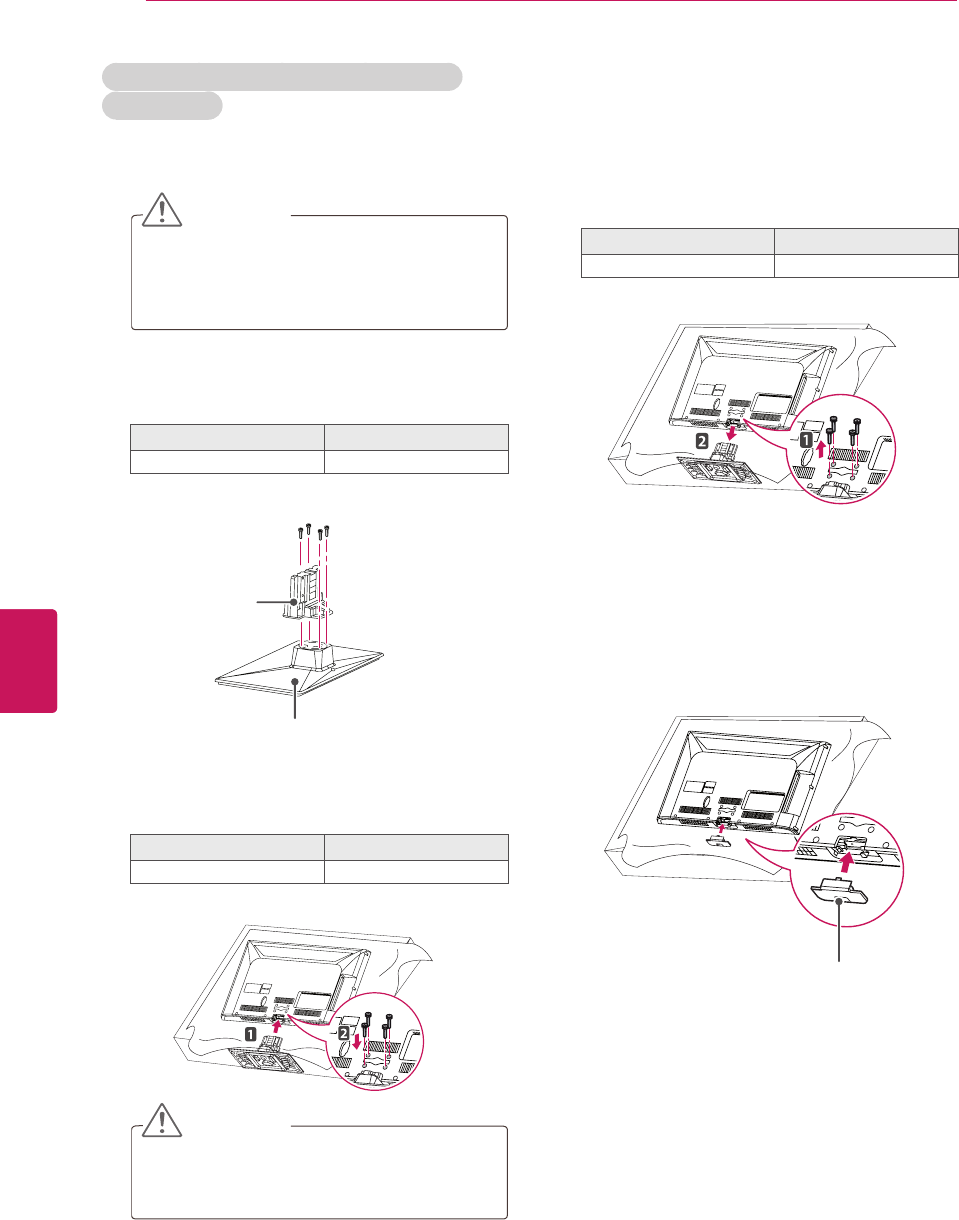 1
2
2
1