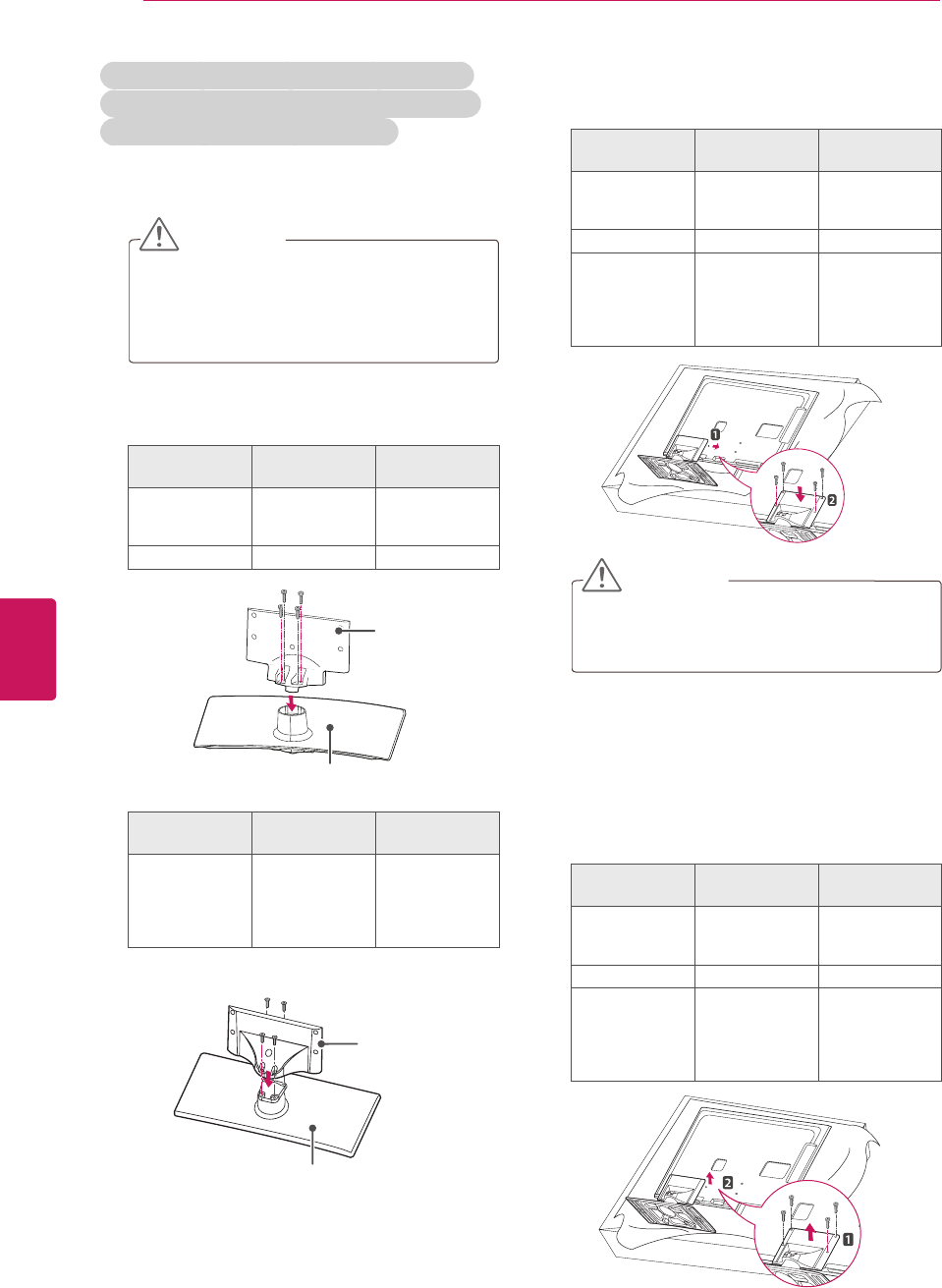 1

2

2

1