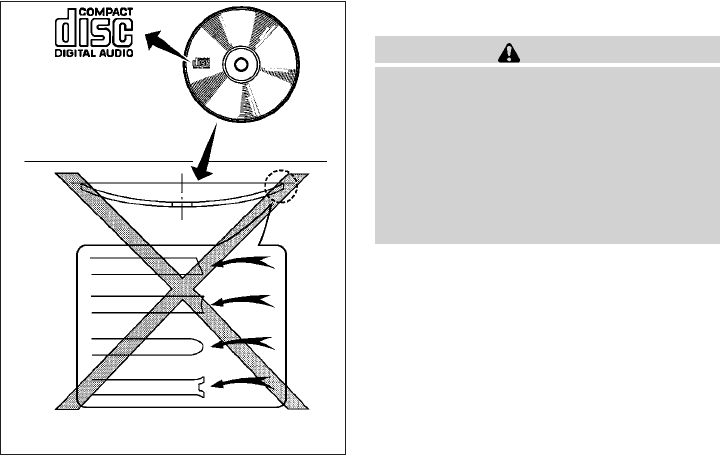 COMPACT
disc
DIGITAL AUDIO