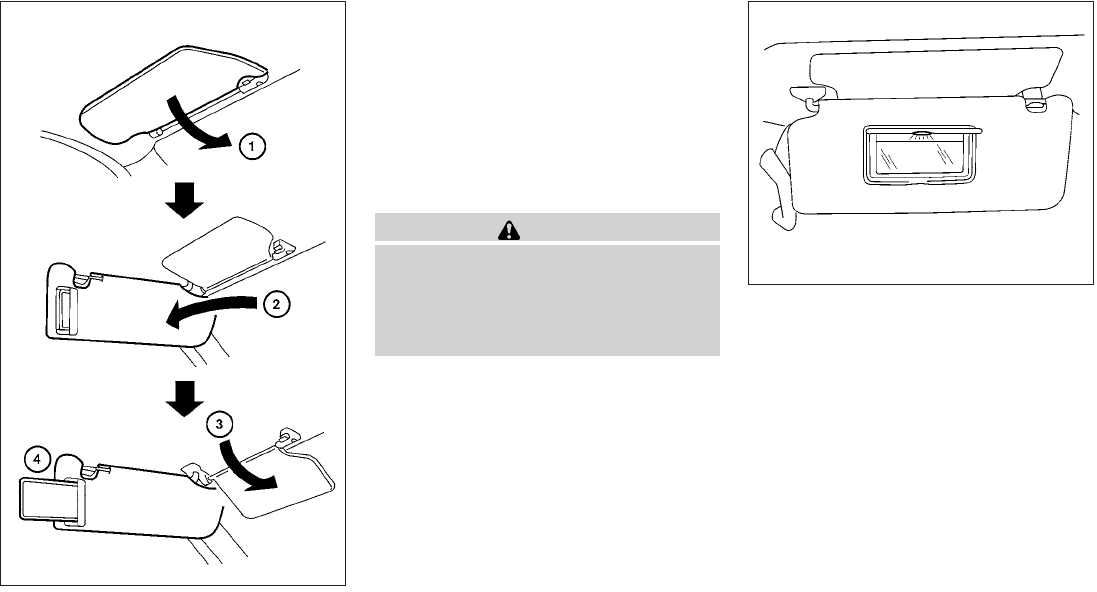 1

2

3

4