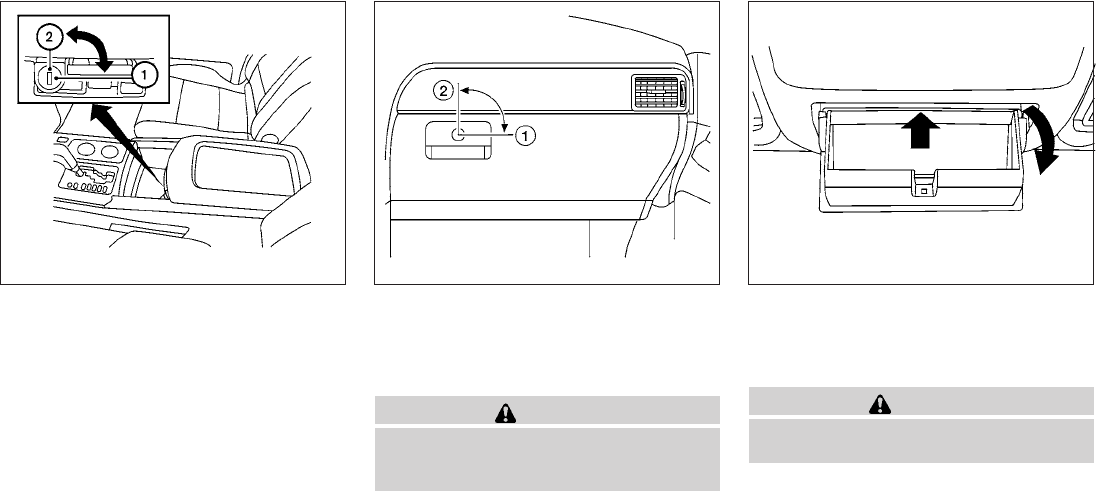 2
1

2
1