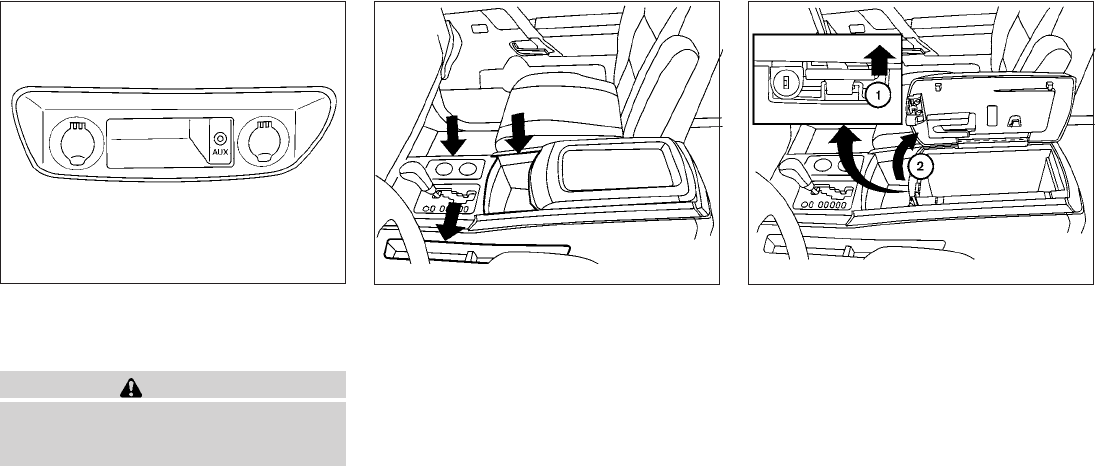 AUX

1

2