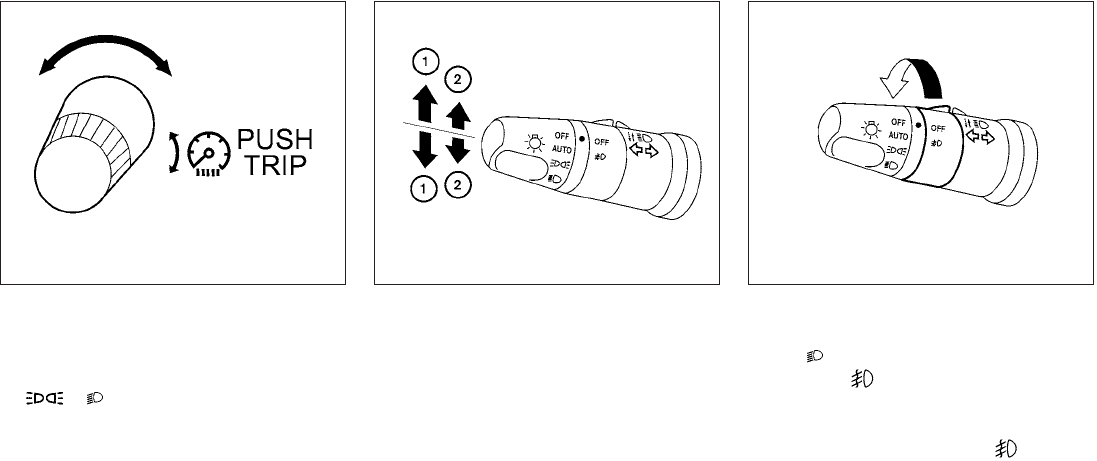 PUSH
TRIP

1
2
1
2
OFF
AUTO
OFF
OFF
AUTO
OFF