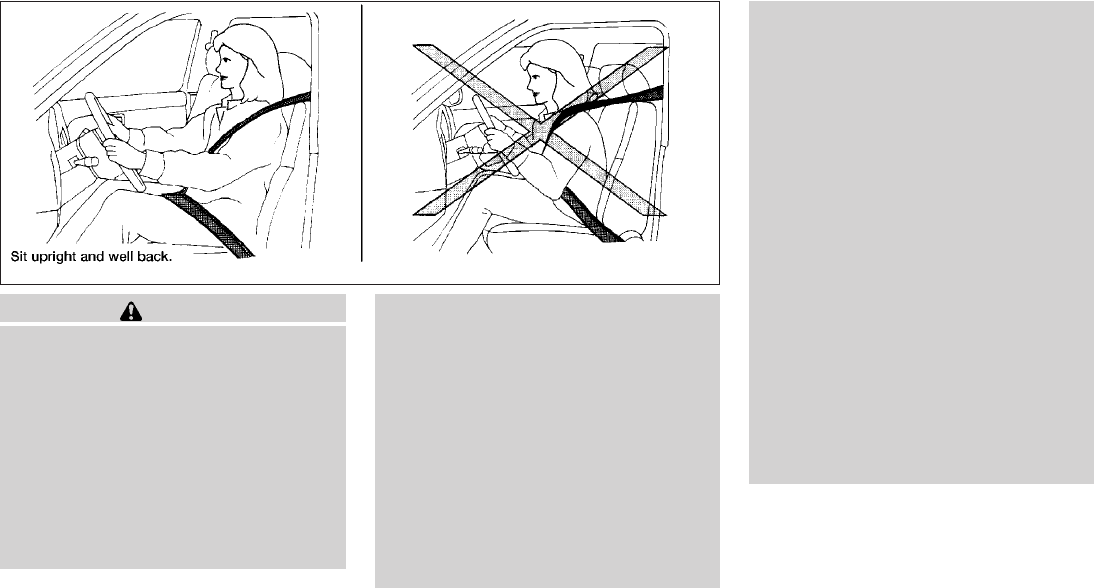 Sit upright and well back.