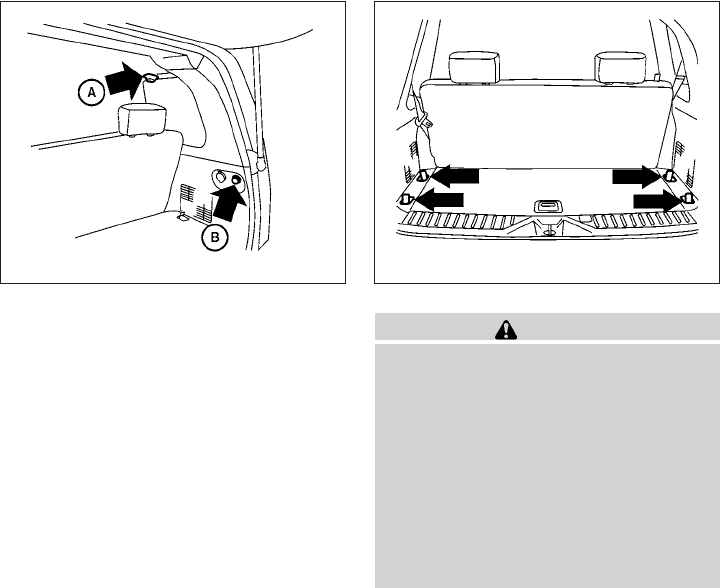 A

B