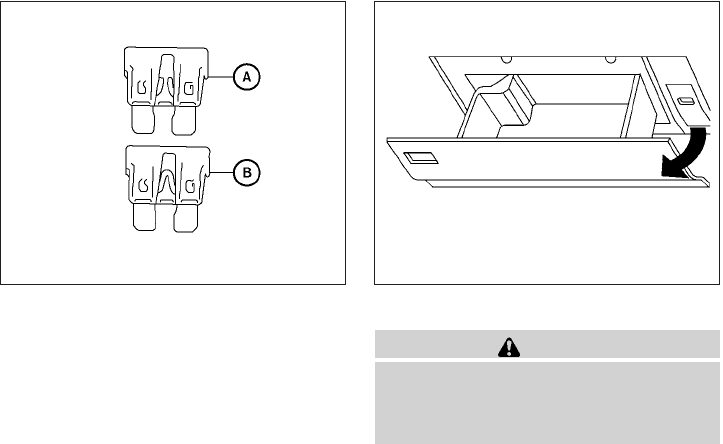 A

B