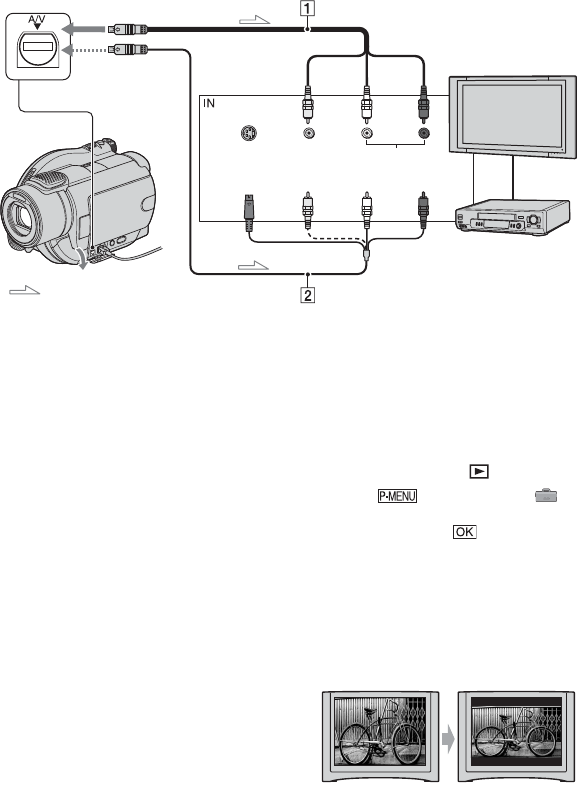 A/V

1

IN

2

P-MENU

OK