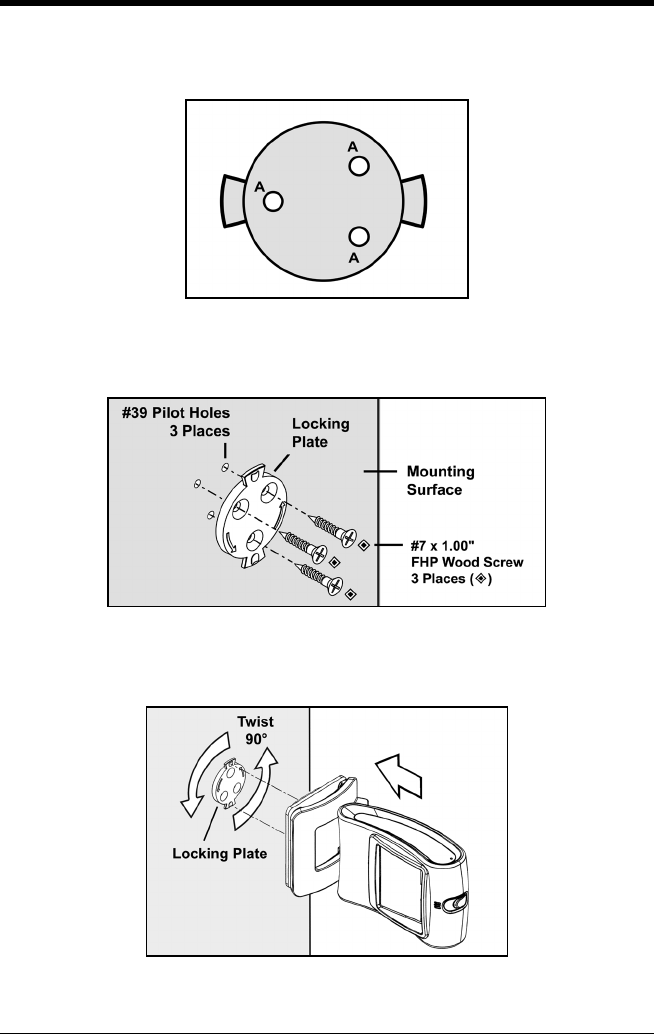 A

A

A

#39 Pilot Holes 3 Places

Locking Plate

Mounting Surface

#7 x 1.00" FHP Wood Screw 3 Places (◈)

Twist 90°

Locking Plate