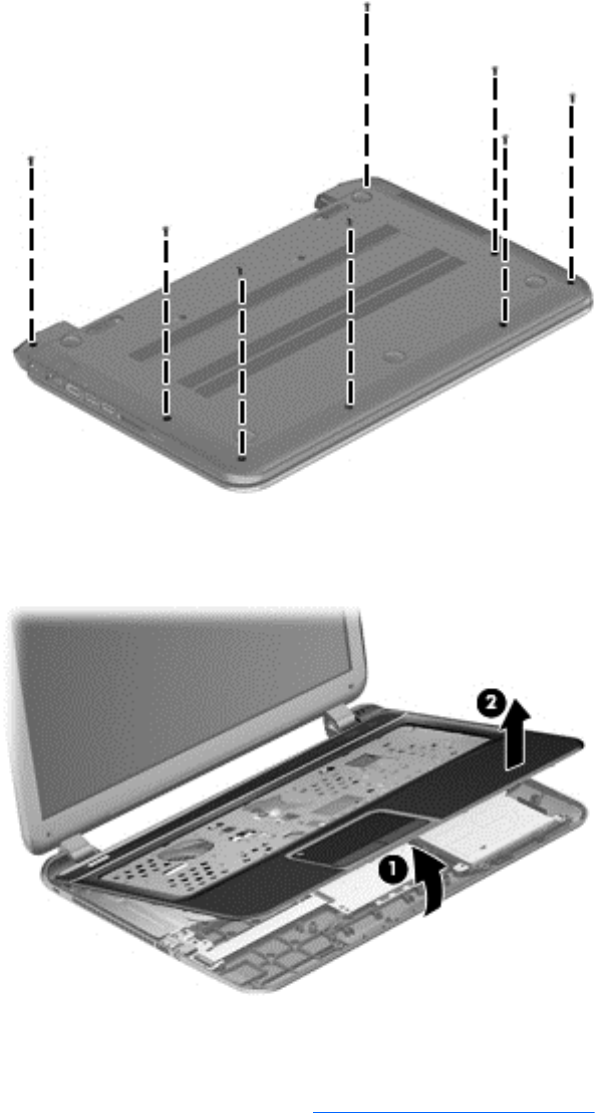 2

1