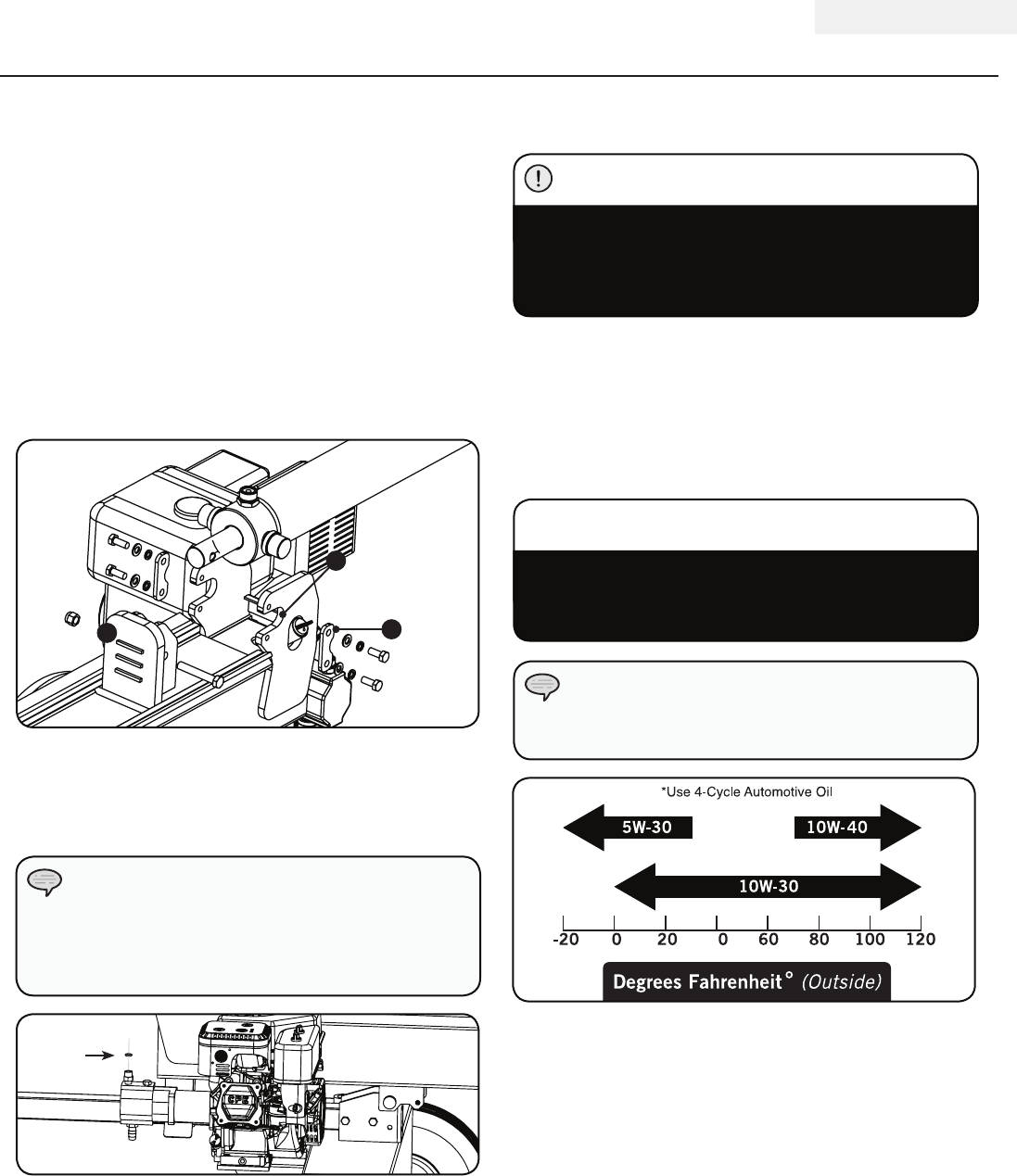 *Use 4-Cycle Automotive Oil

5W-30

10W-40

10W-30

-20 0 20 0 60 80 100 120

Degrees Fahrenheit° (Outside)