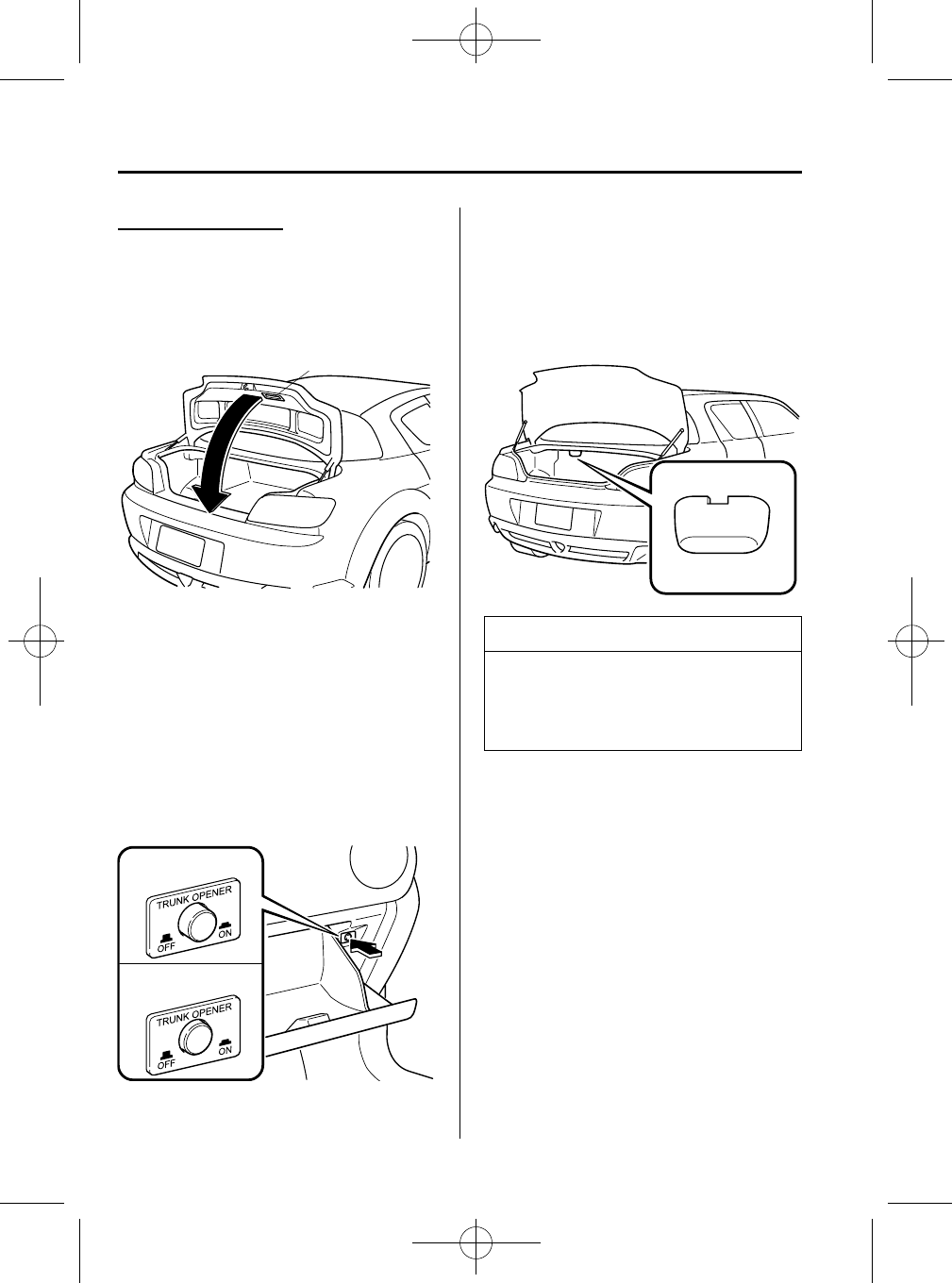 TRUNK OPENER
OFF
ON

TRUNK OPENER
OFF
ON