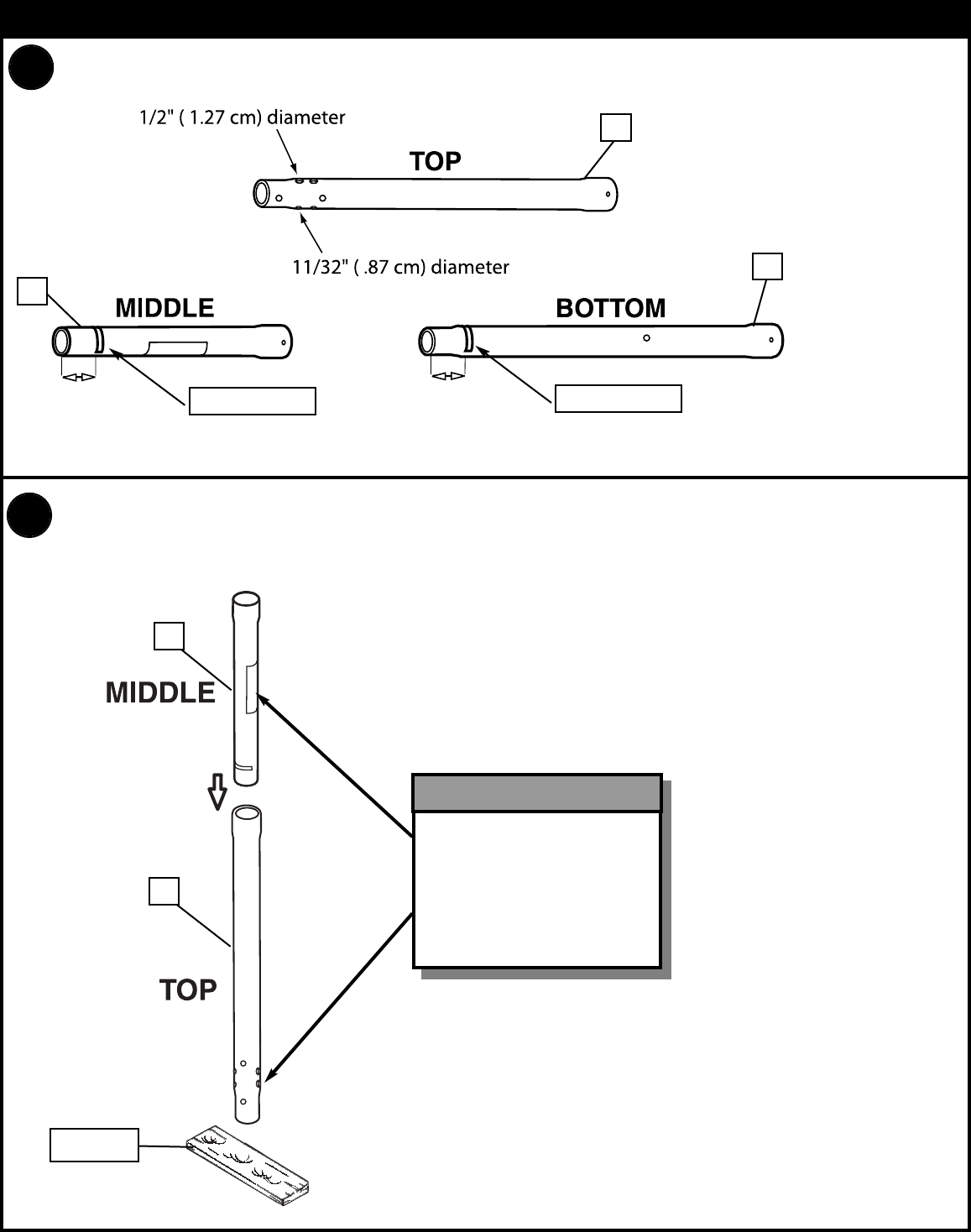 1/2" ( 1.27 cm) diameter

TOP

11/32" ( .87 cm) diameter

MIDDLE

BOTTOM

MIDDLE

TOP