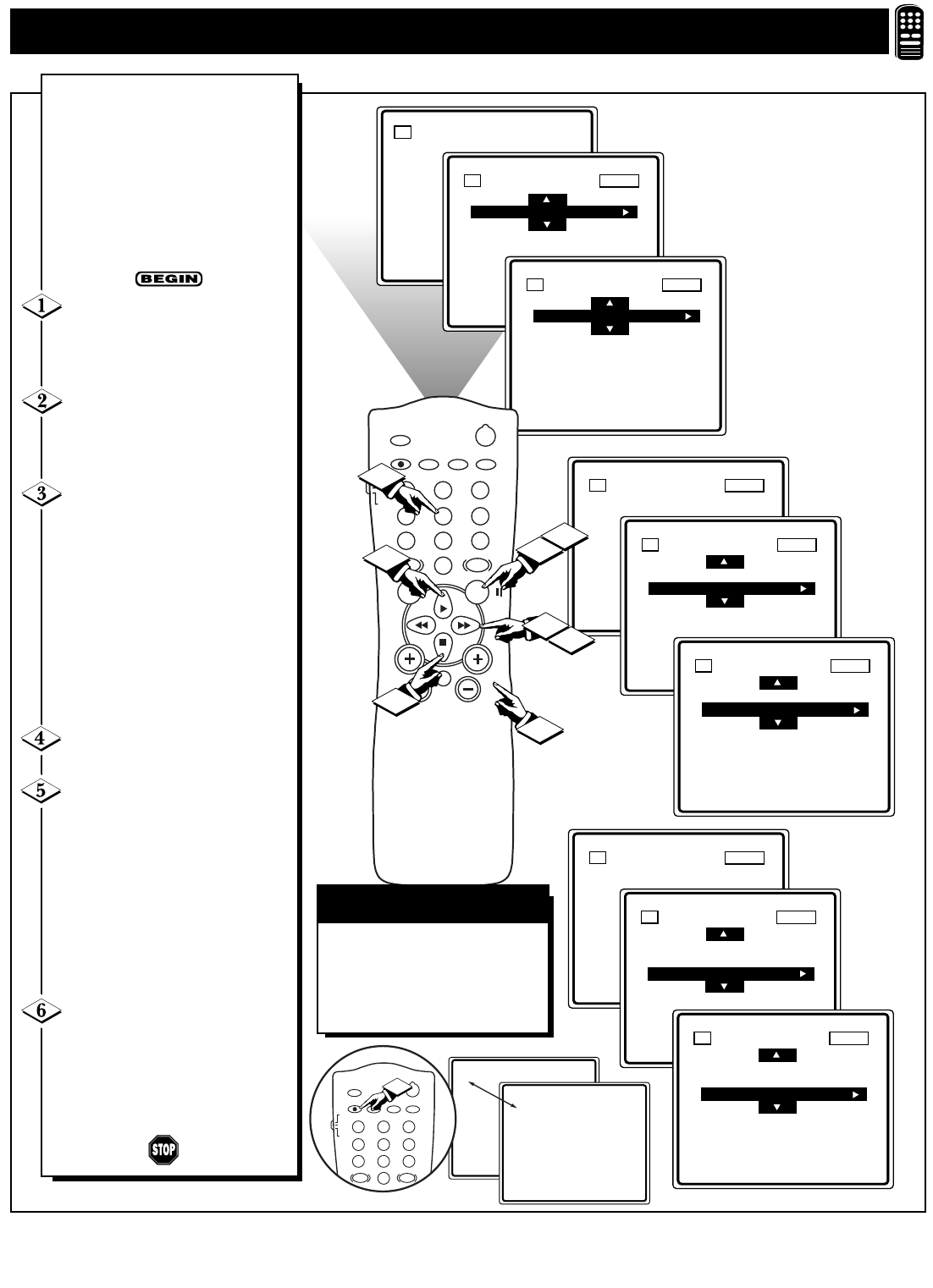 BEGIN

1

2

3

4

5

6

STOP