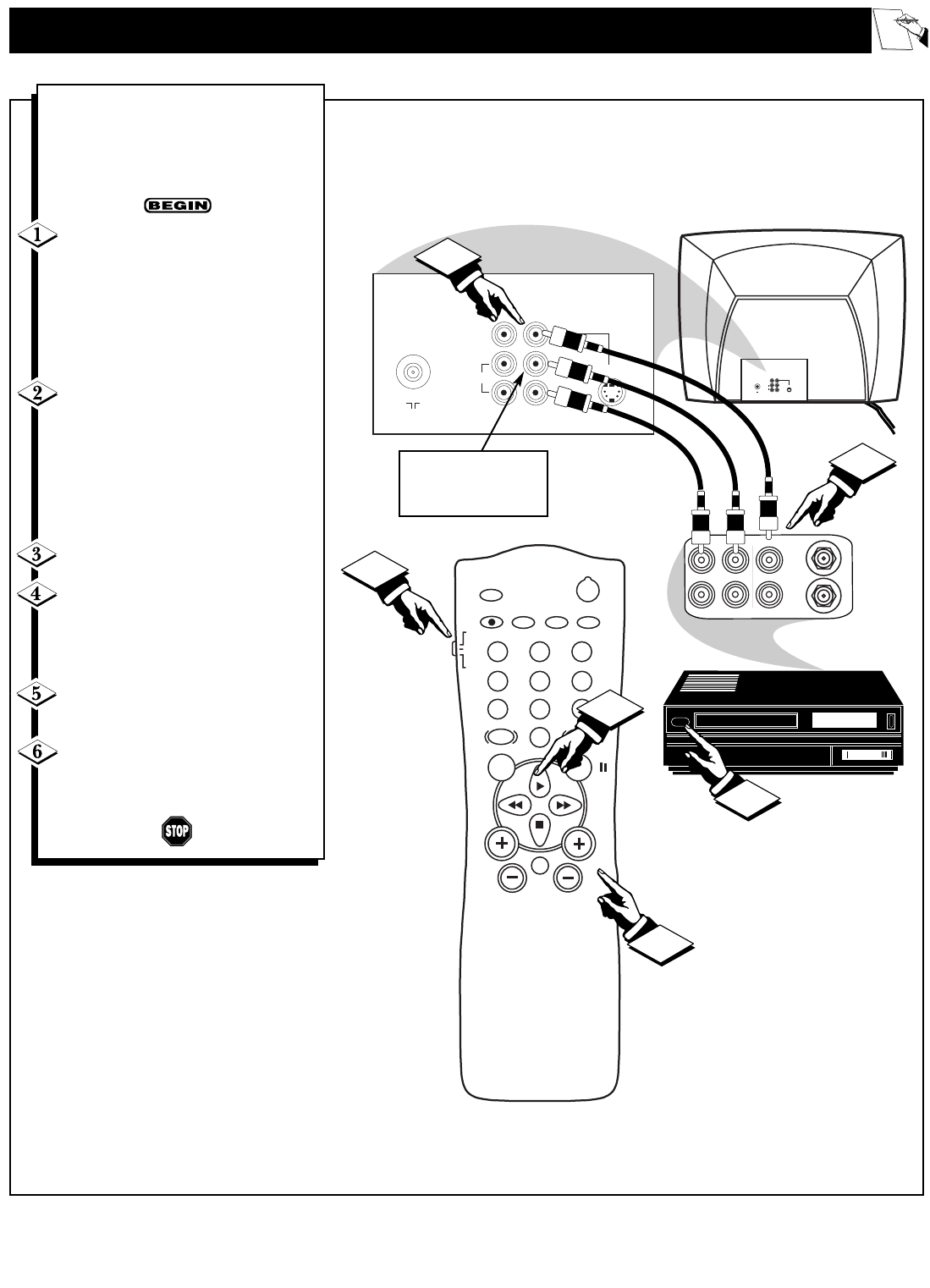 BEGIN

1

2

3

4

5

6

STOP