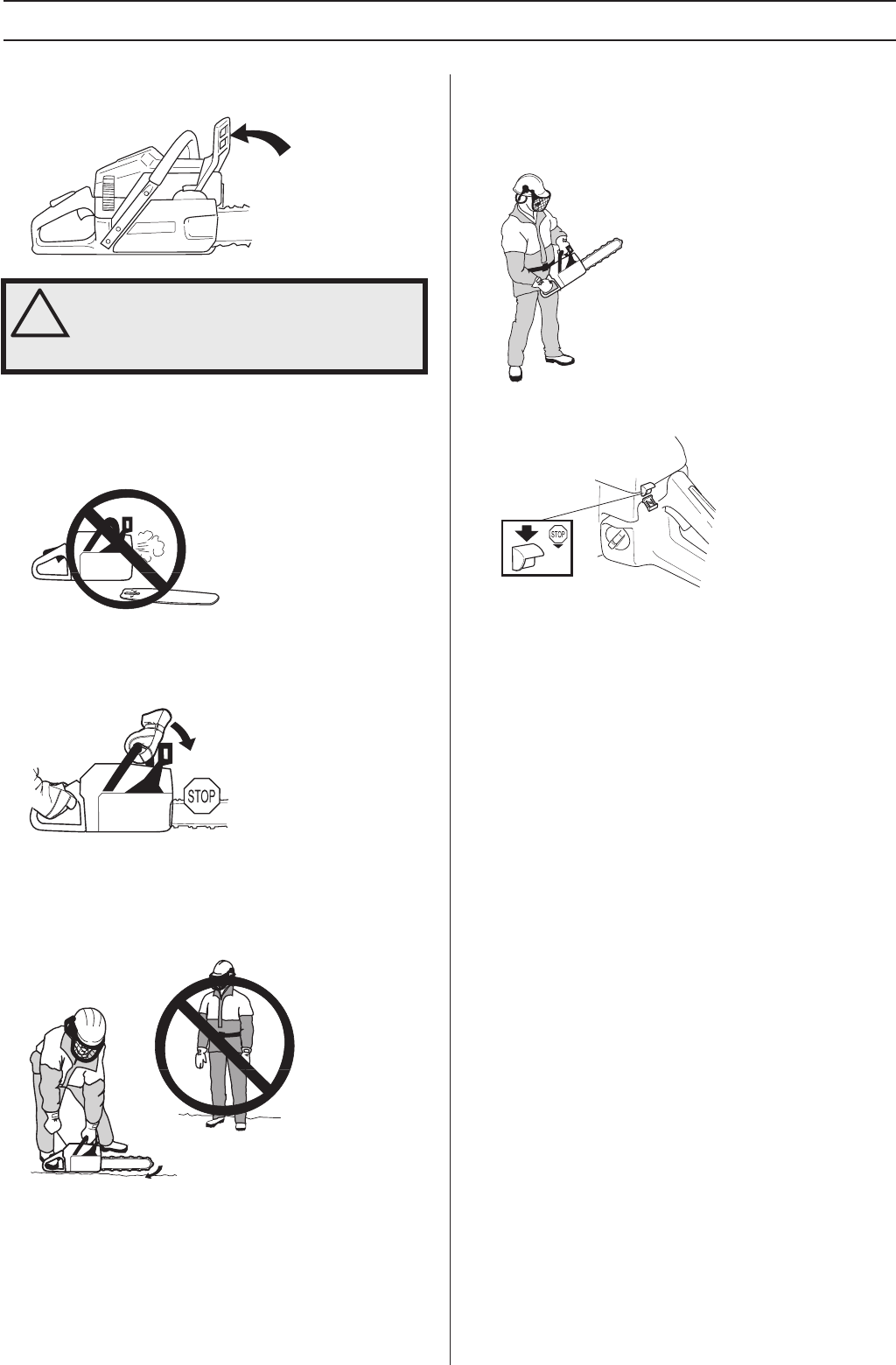 STOP

STOP