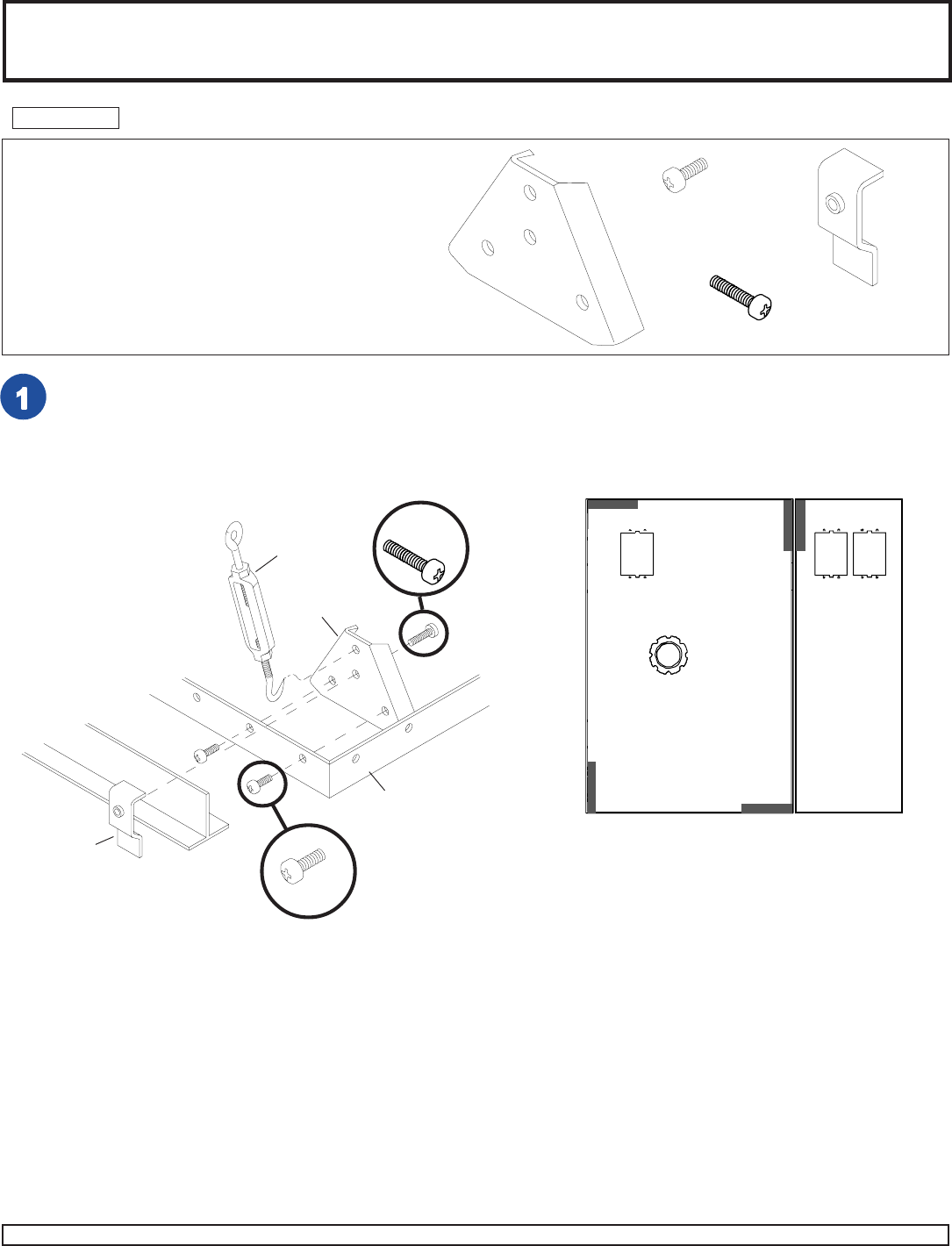 1