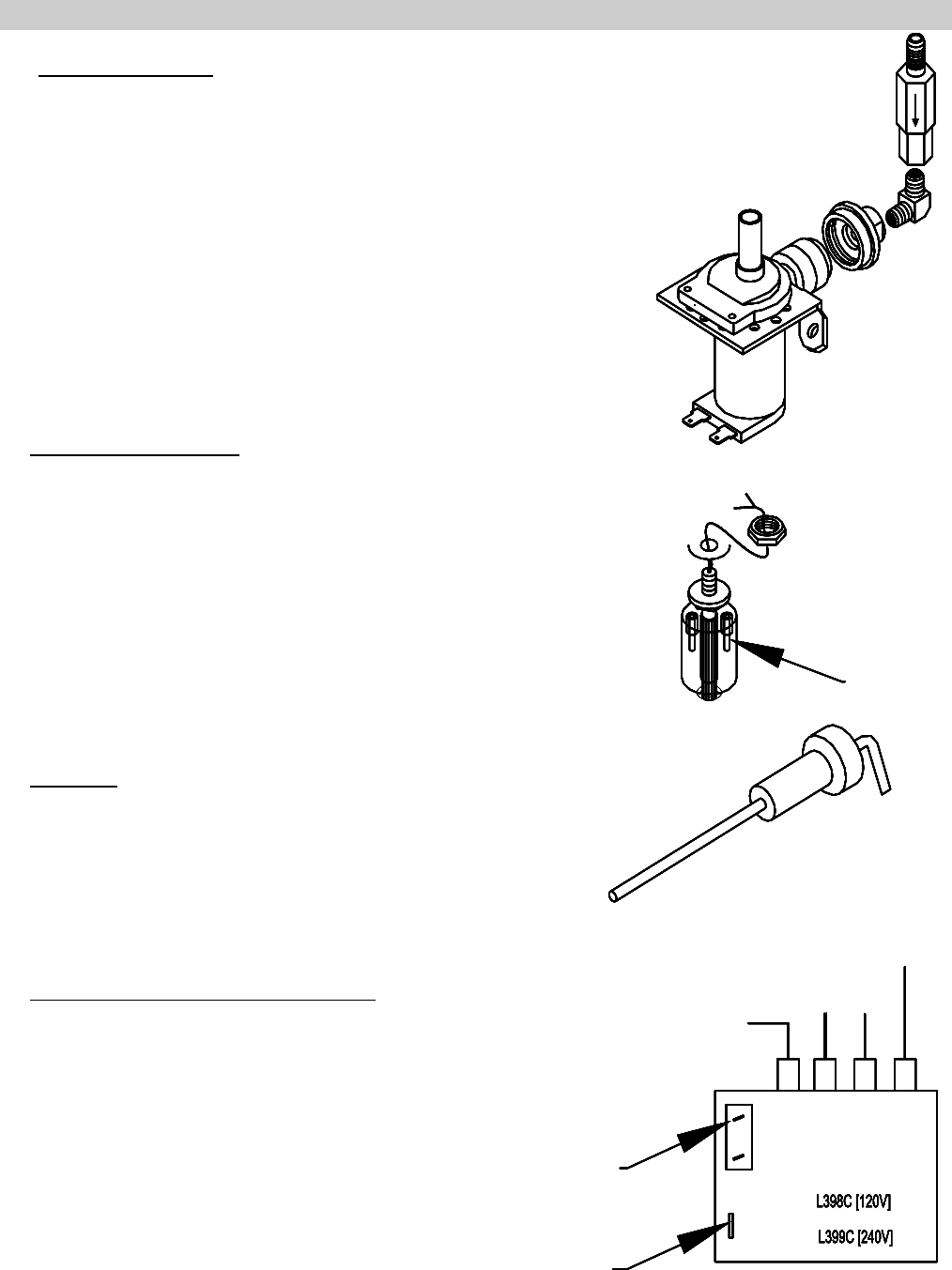 L398C [120V]

L399C [240V]