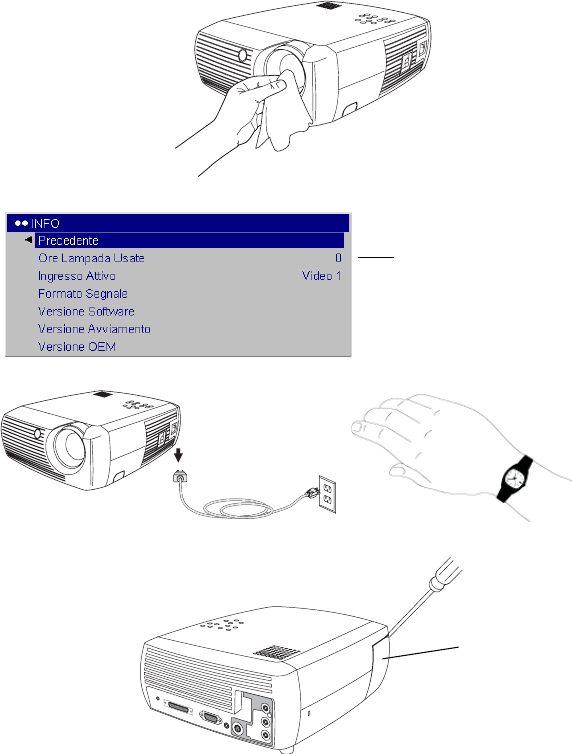 INFO
Precedente
Ore Lampada Usate 0
Ingresso Attivo Video 1
Formato Segnale
Versione Software
Versione Avviamento
Versione OEM