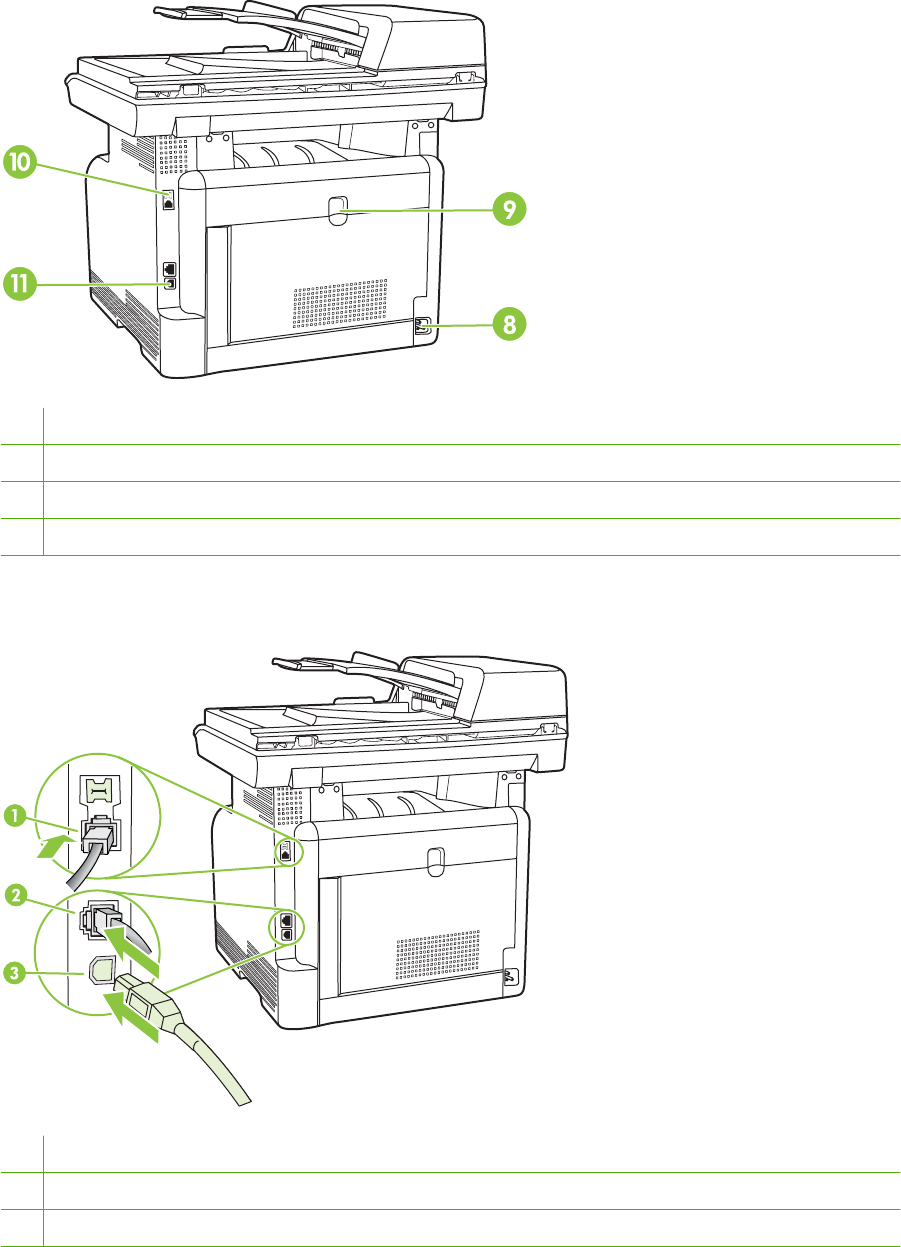 10

9

11

8

1

2

3