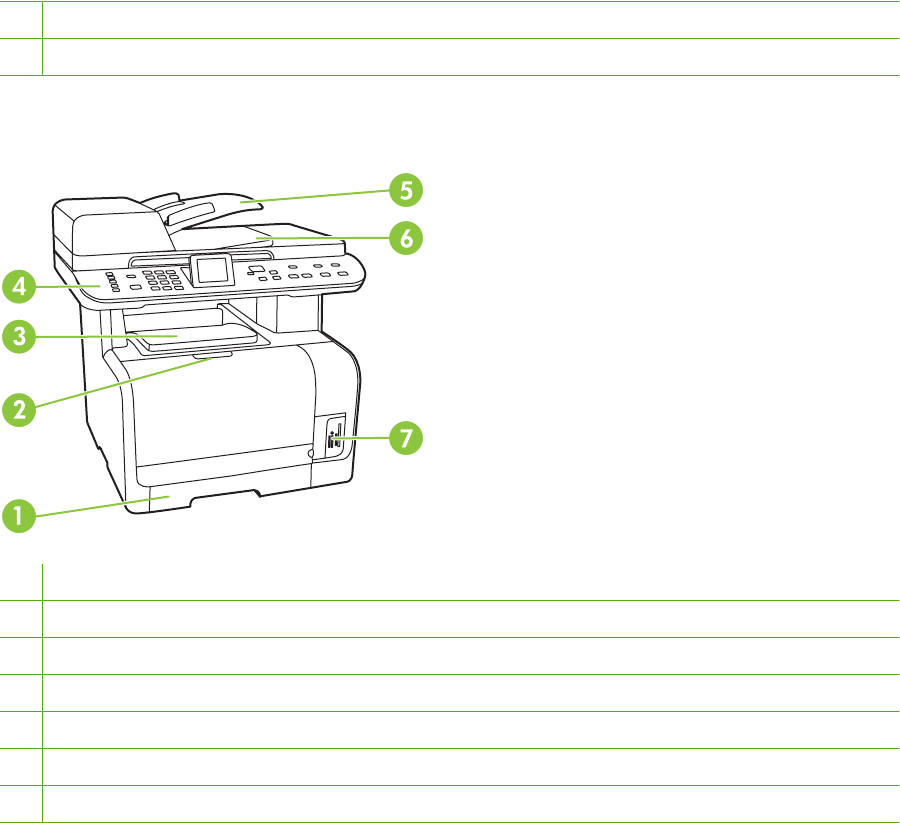 5

6

4

3

2

7

1