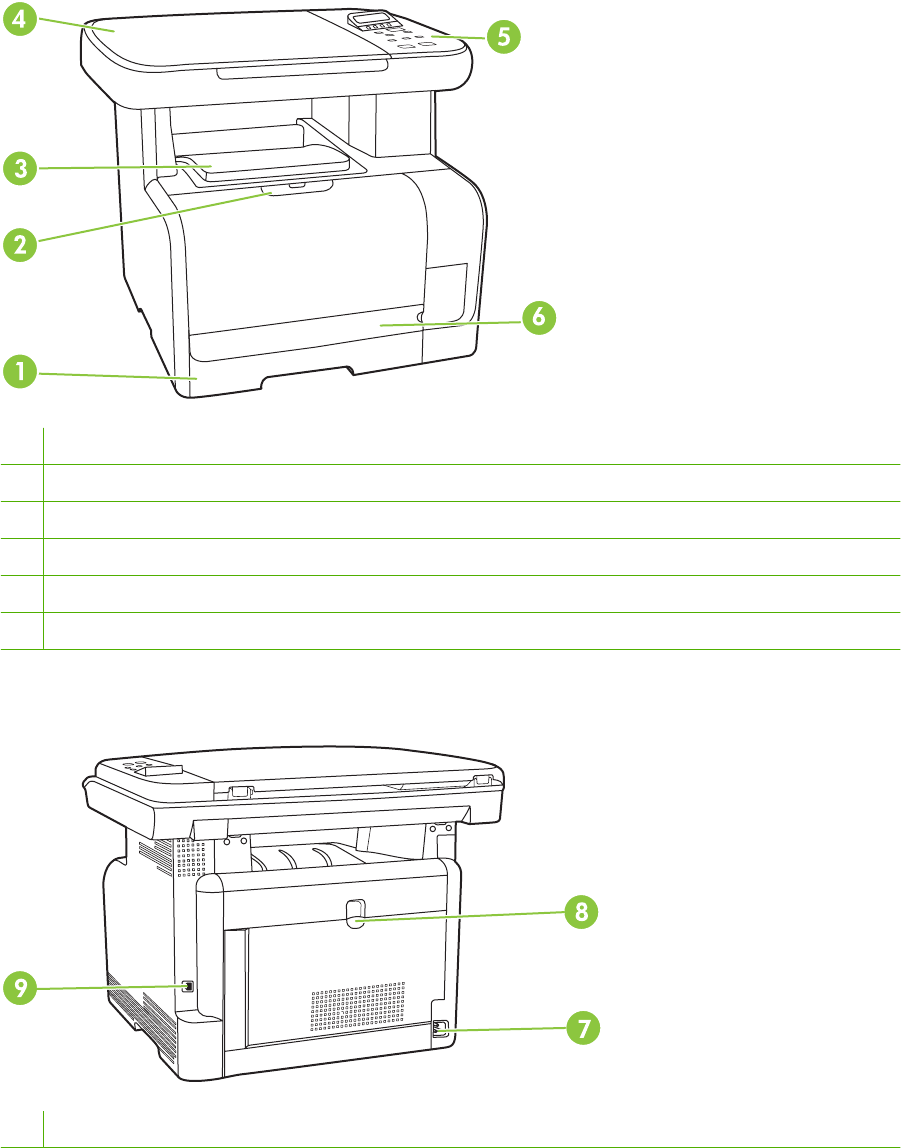 4
5
3
2
6
1

8
9
7