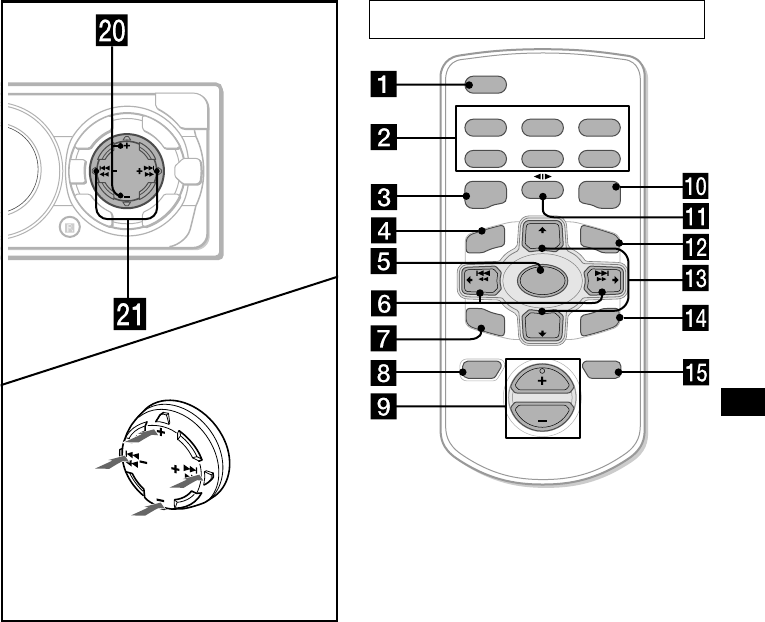 20

21

1
2
3
4
5
6
7
8
9
10
11
12
13
14
15