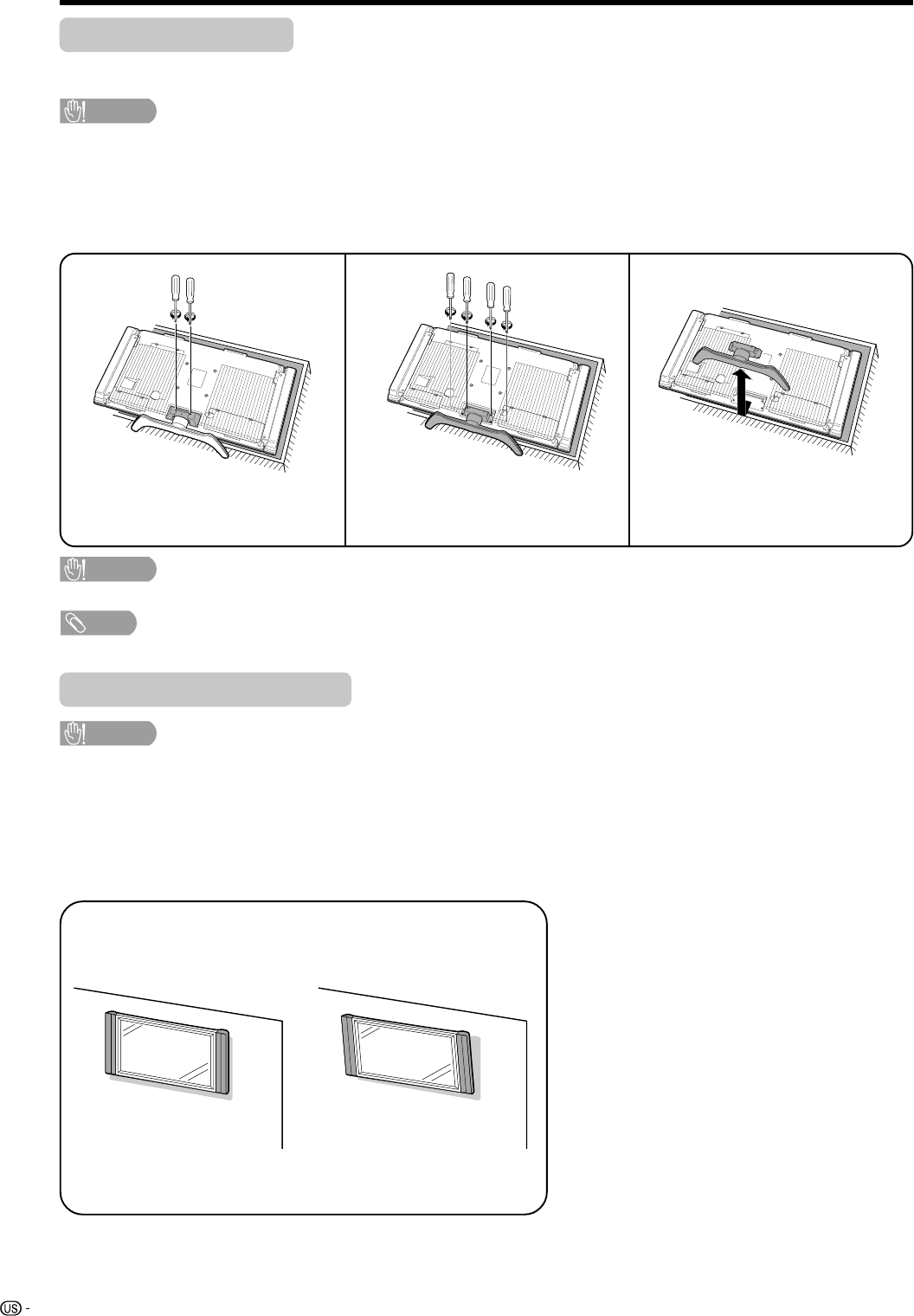 US -