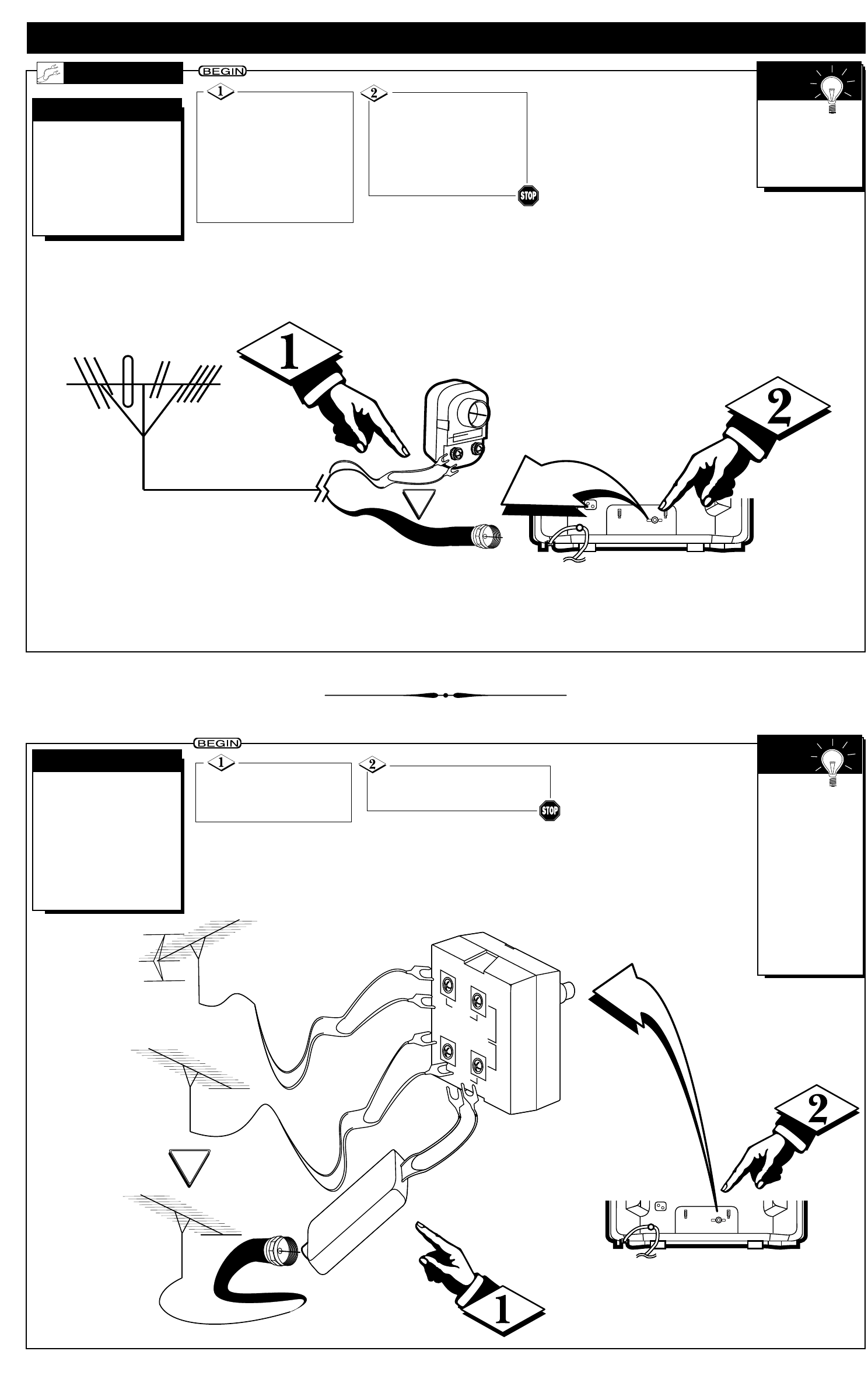 BEGIN

1

2

STOP

1

2

BEGIN

1

2

STOP

2

1