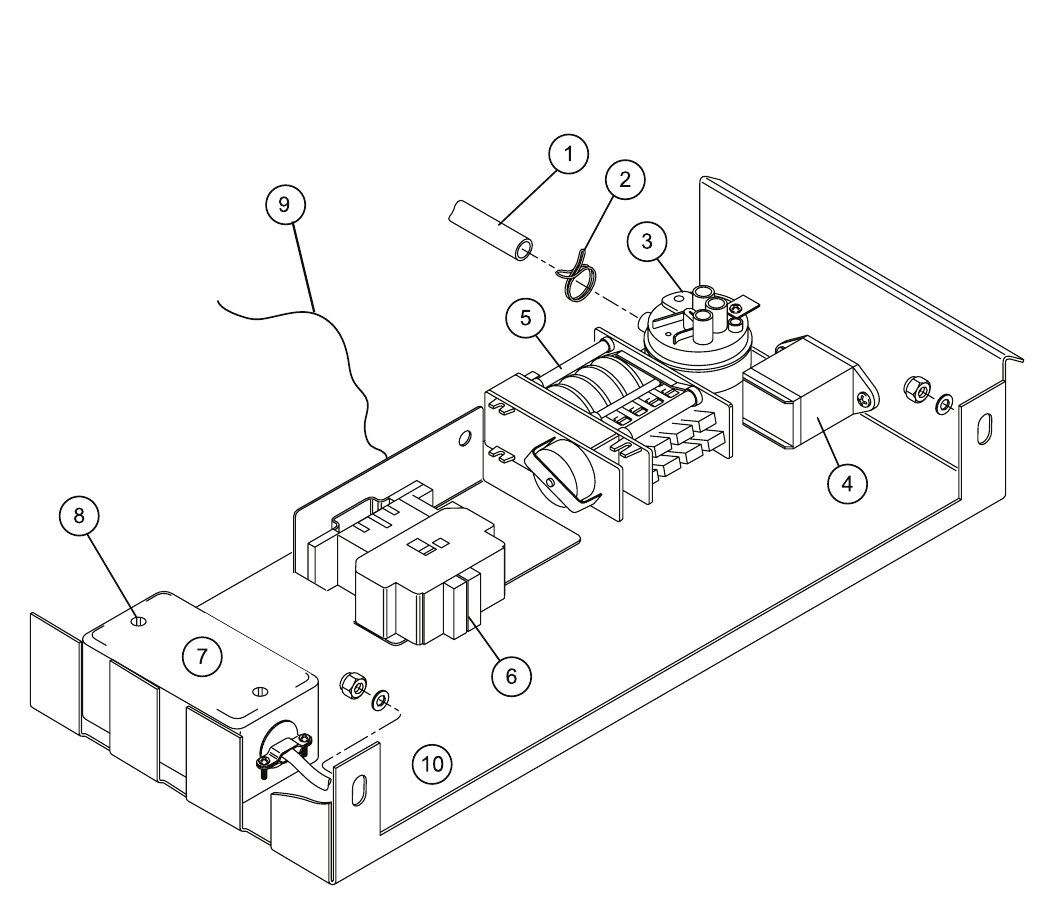 1
2
9
3
5
4
8
7
6
10