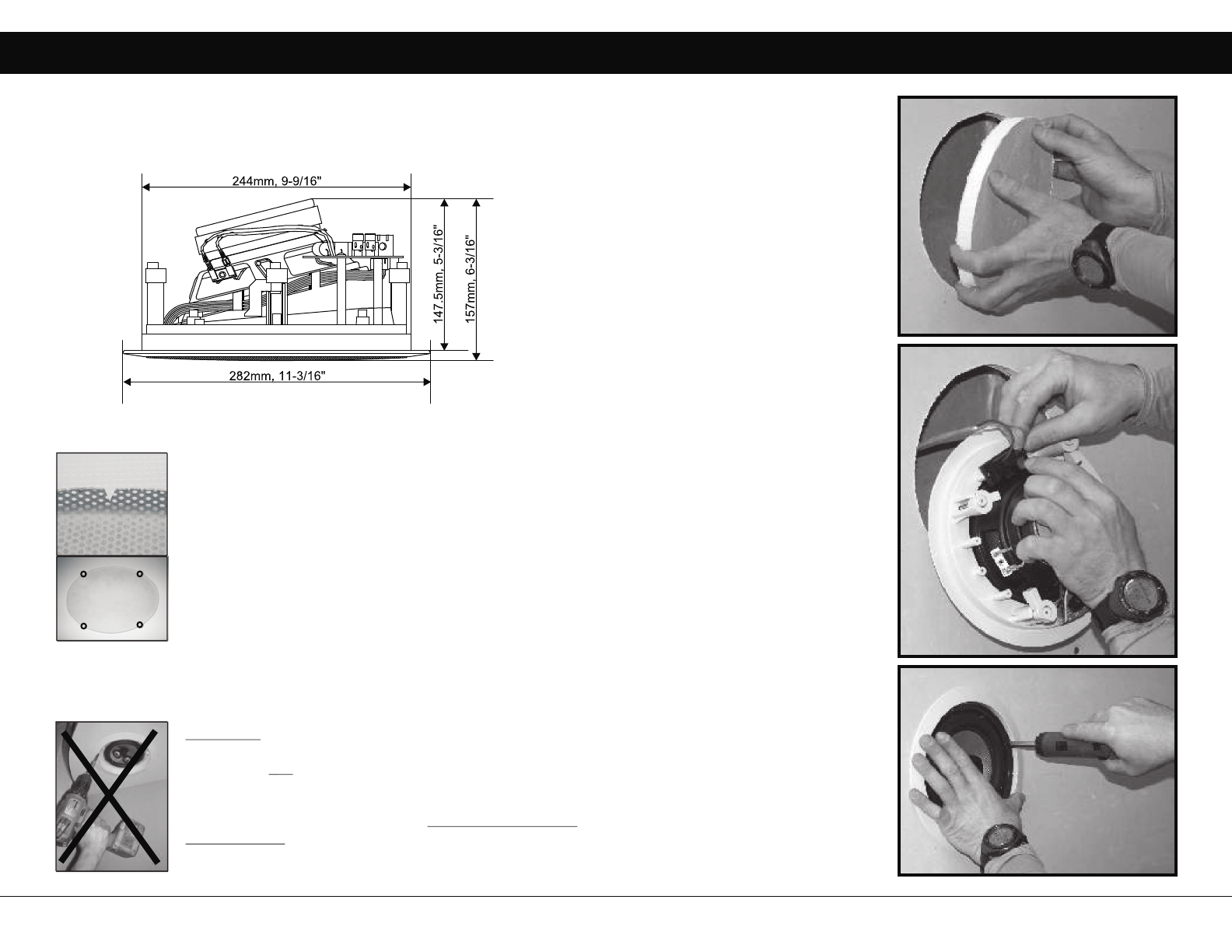 244mm, 9-9/16"

147.5mm, 5-3/16"

157mm, 6-3/16"

282mm, 11-3/16"