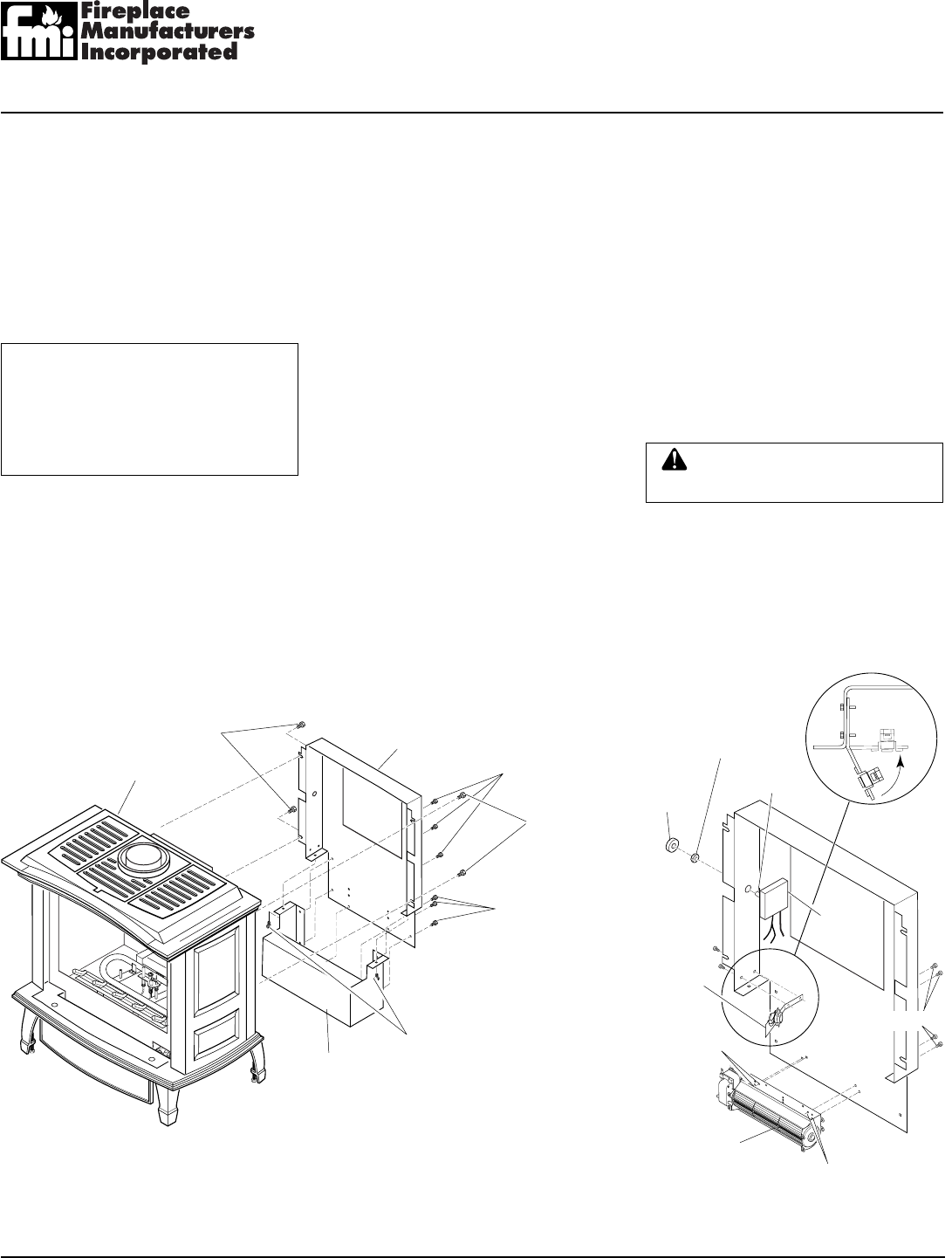 fmi Fireplace Manufacturers Incorporated