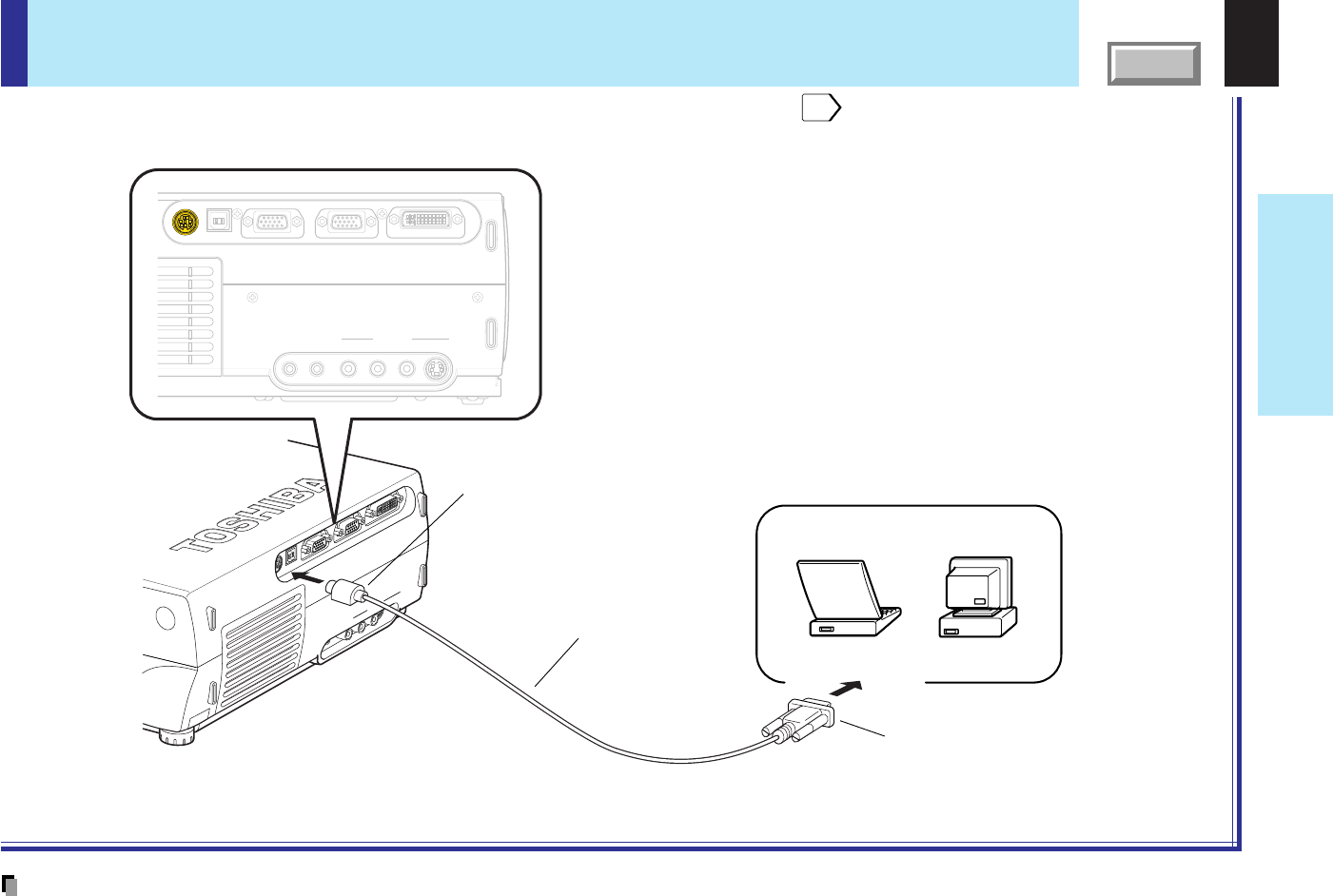 TOSHIBA