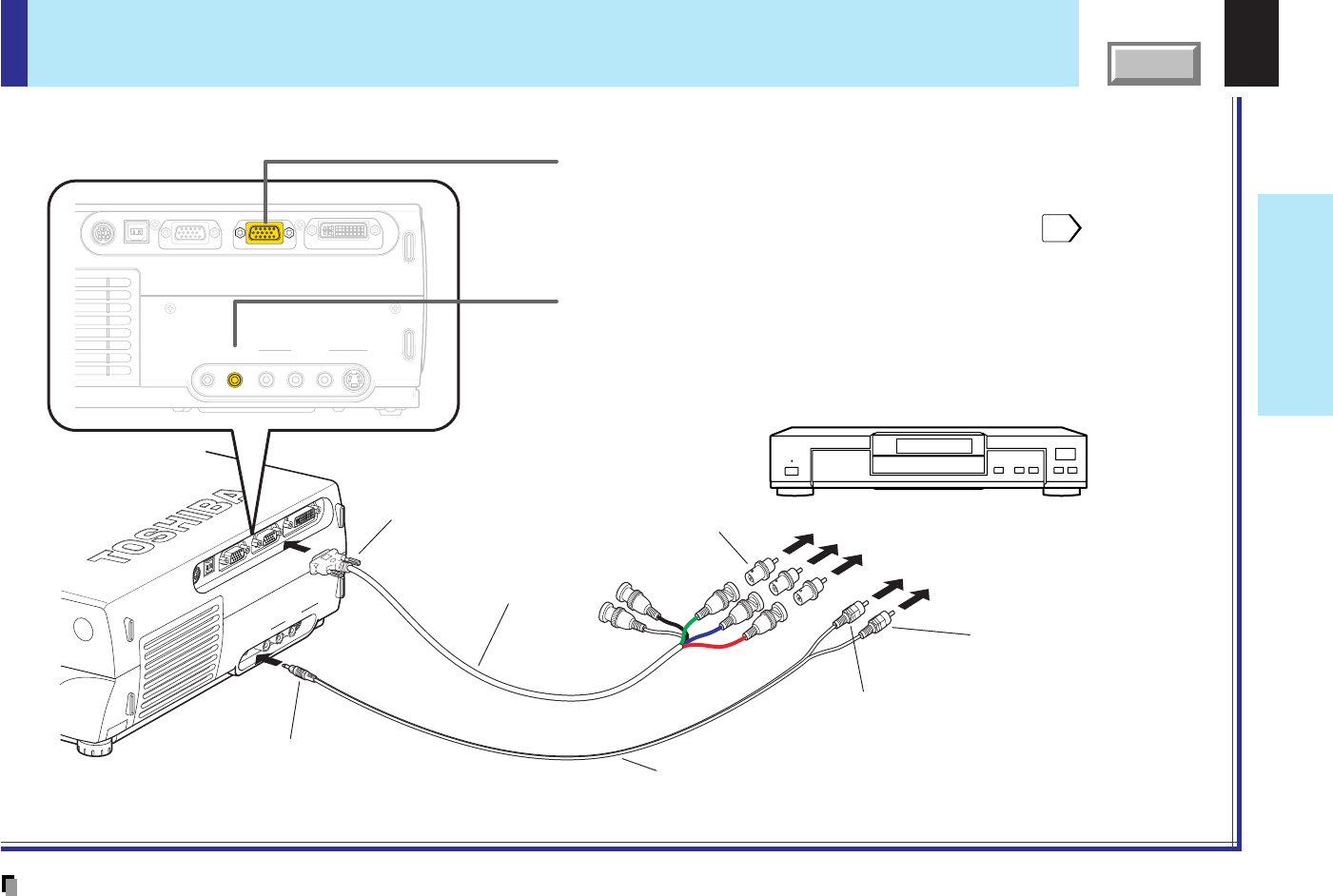 TOSHIBA