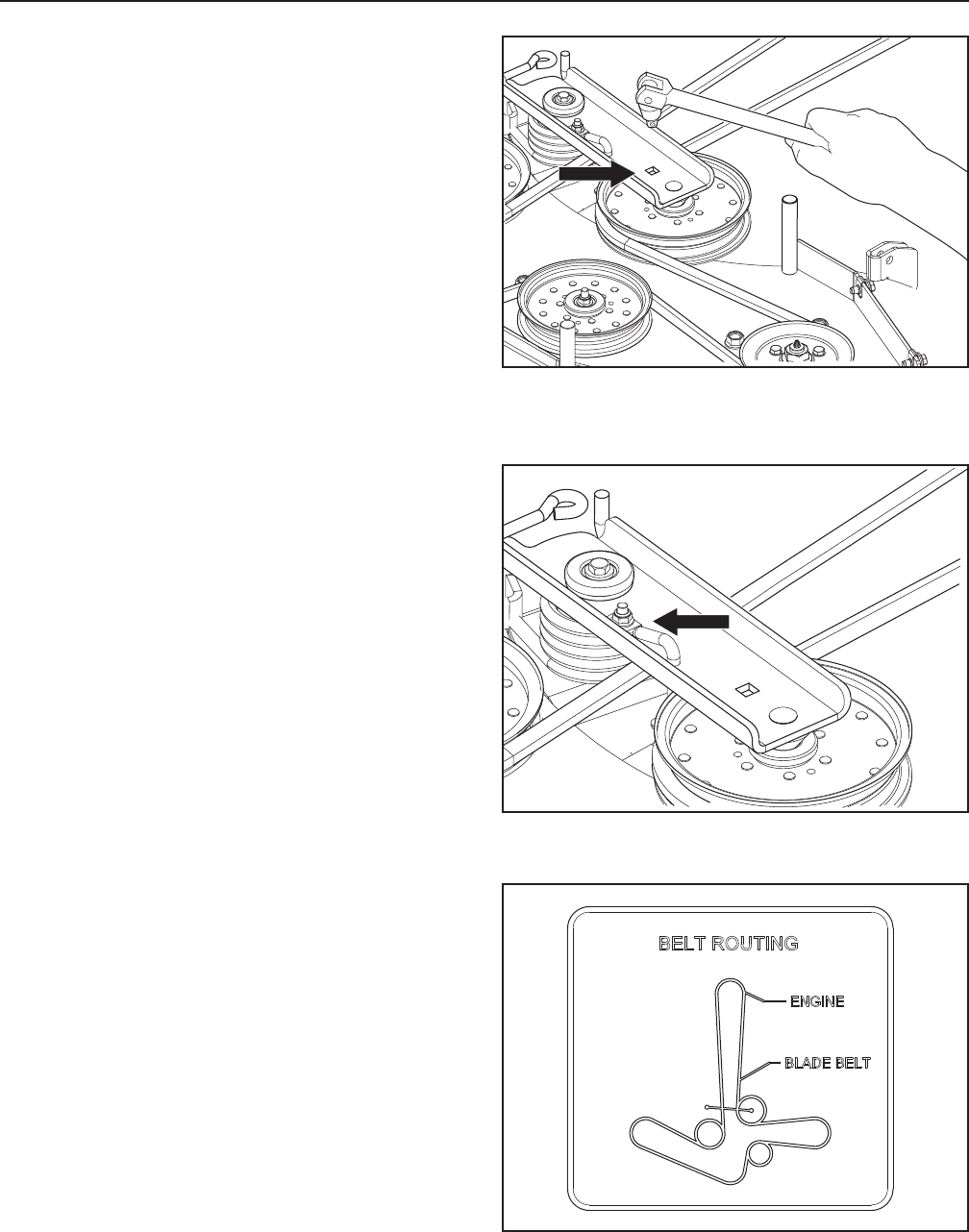 BELT ROUTING

ENGINE

BLADE BELT