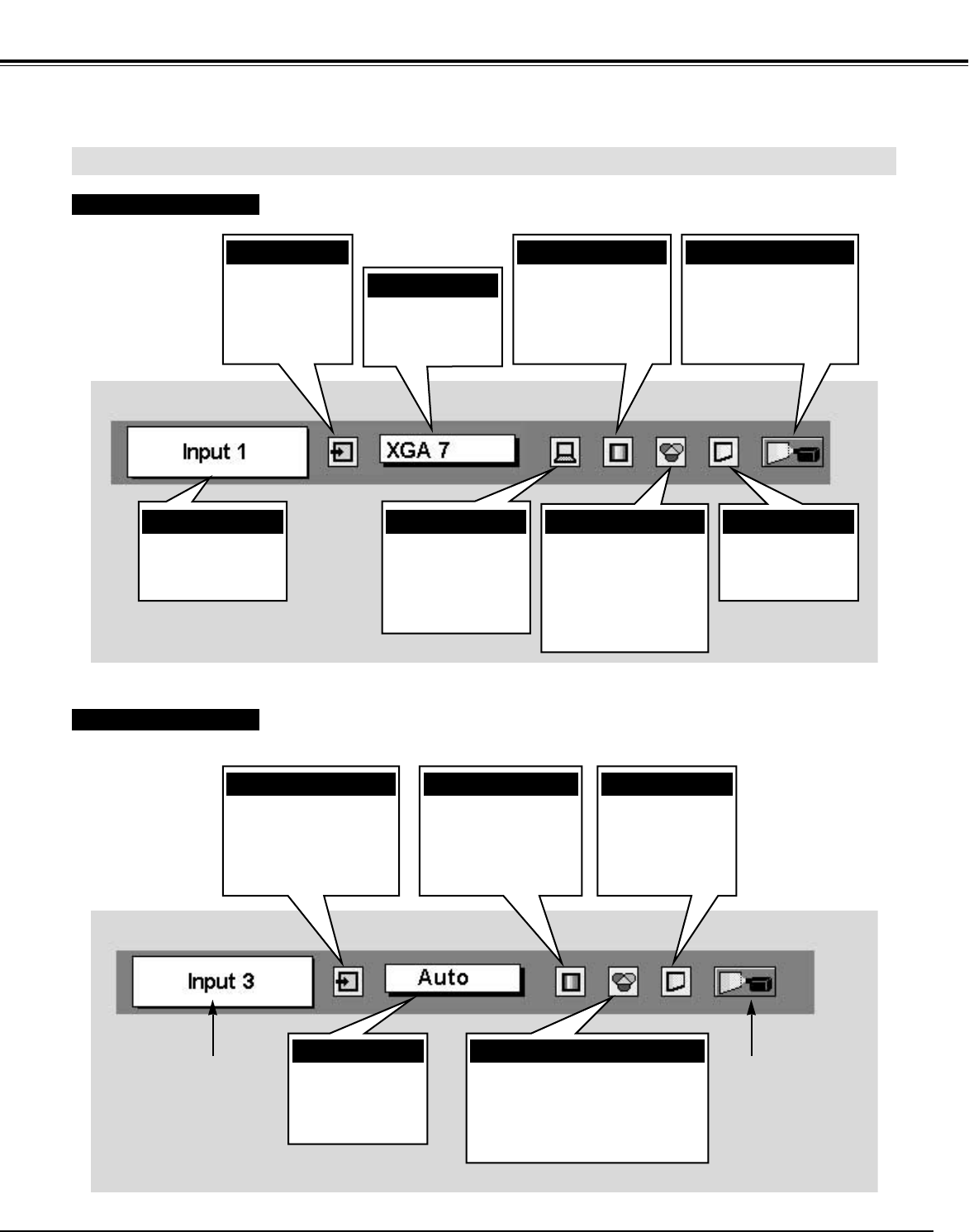 Input 1

XGA 7

Input 3

Auto