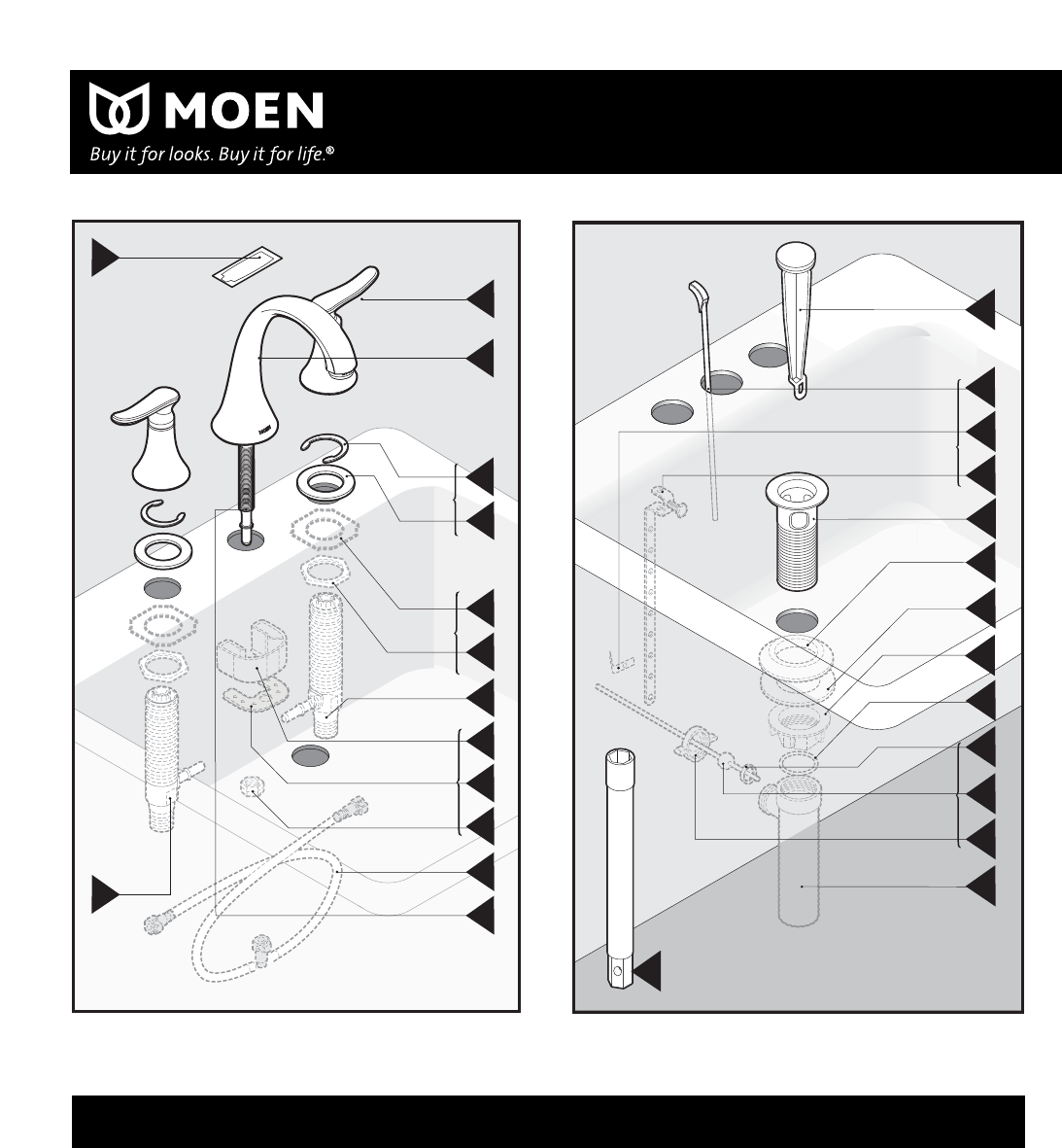 MOEN
Buy it for looks. Buy it for life.®