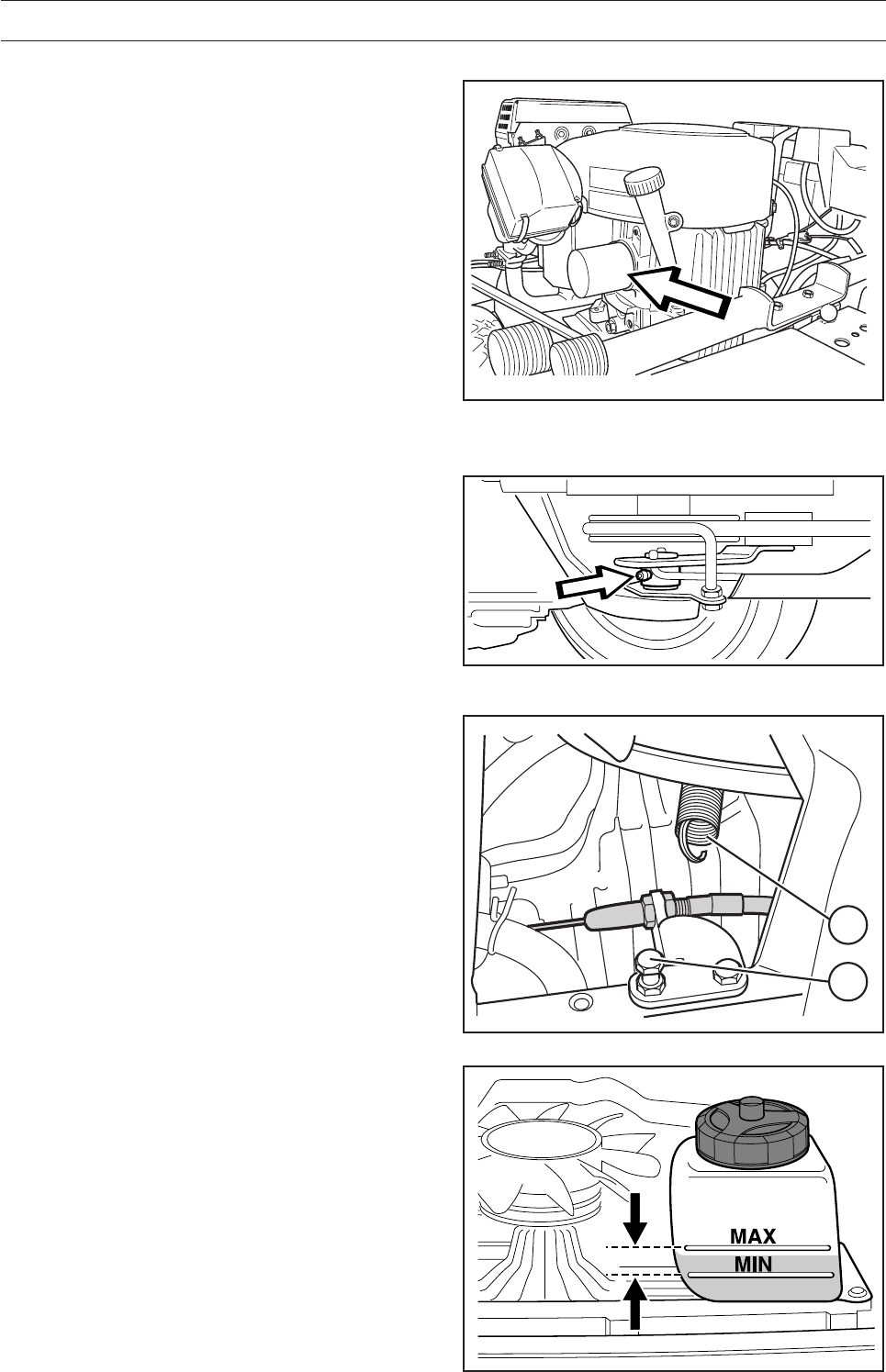 MAX
MIN