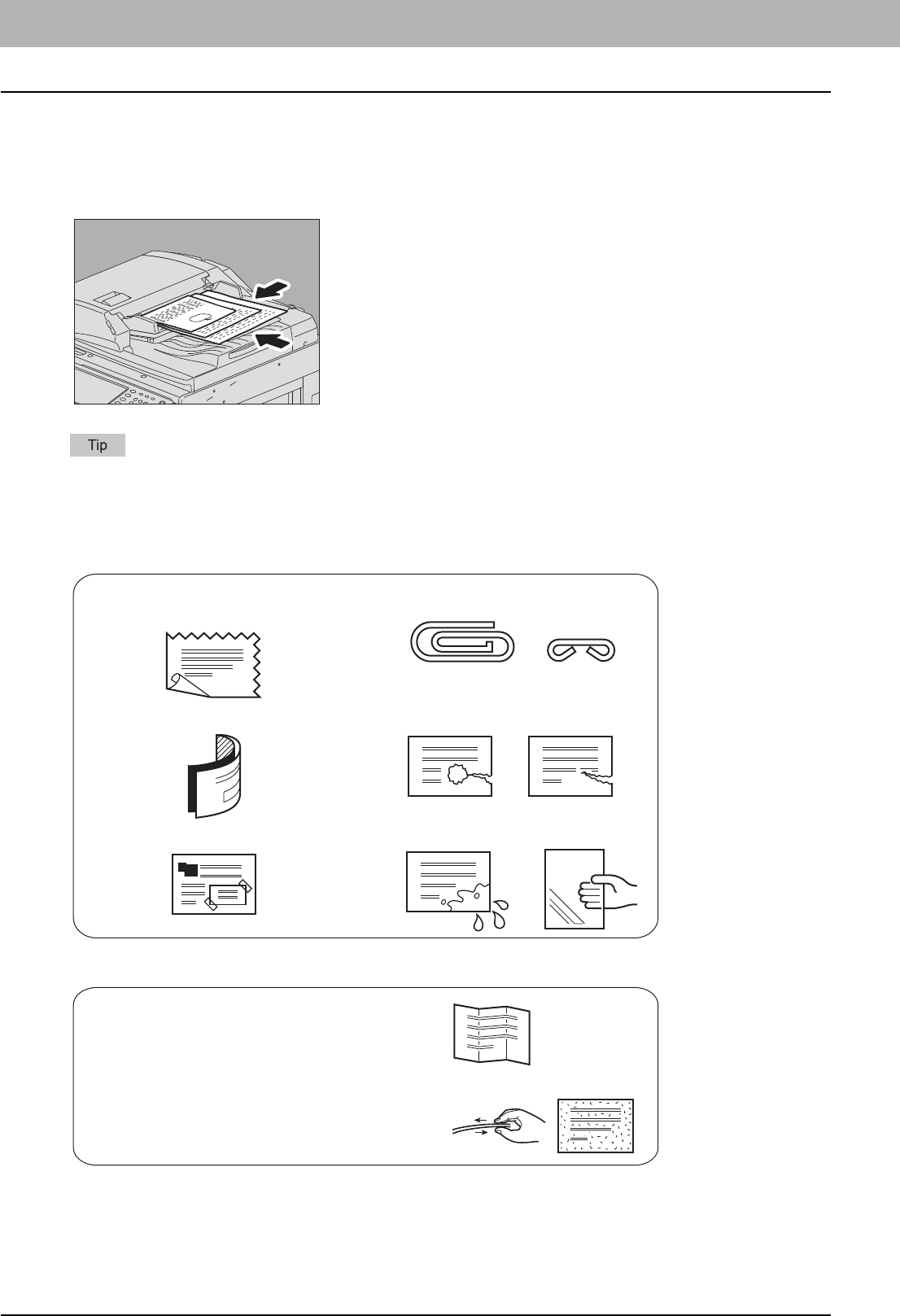 Tip