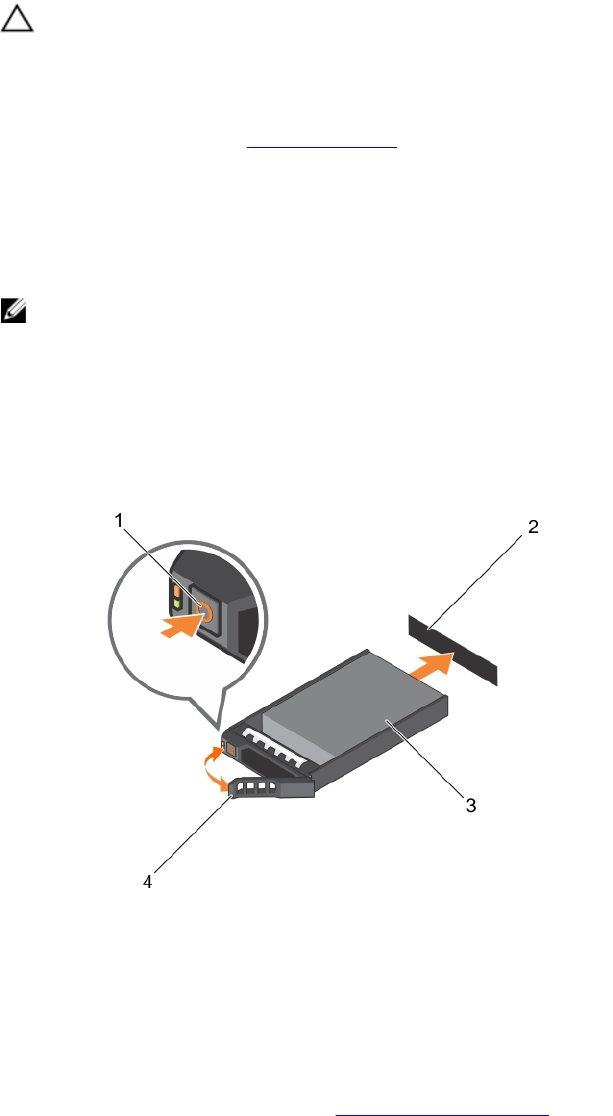 1

2

3

4