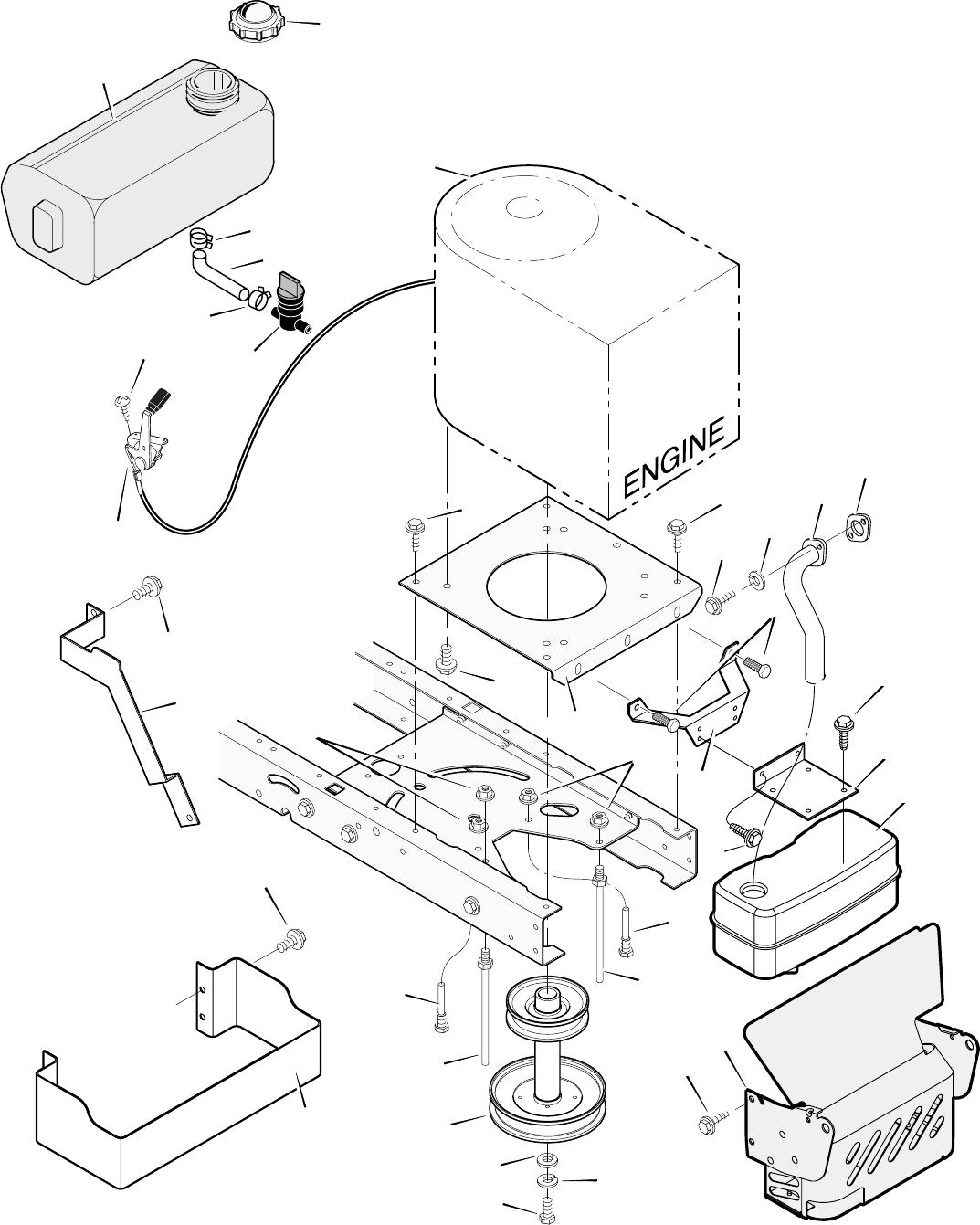 ENGINE