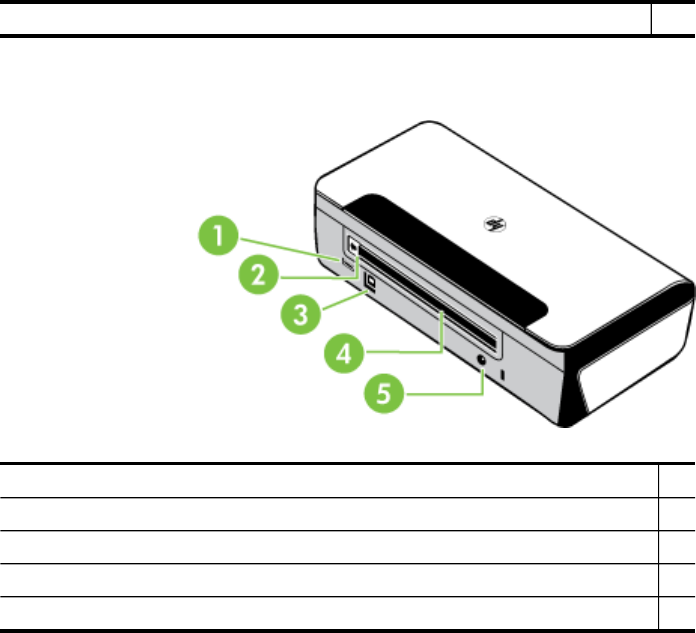 1

2

3

4

5